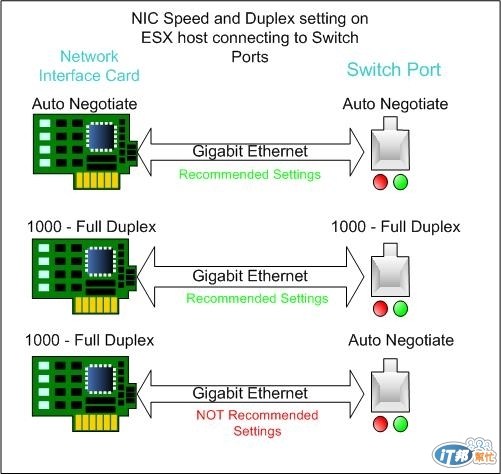 NIC Speed and Duplex setting on ESX host connecting to Switch Ports

Network Interface Card

Switch Port

Auto Negotiate

Auto Negotiate

Gigabit Ethernet

Recommended Settings

1000 - Full Duplex

1000 - Full Duplex

Gigabit Ethernet

Recommended Settings

1000 - Full Duplex

Auto Negotiate

Gigabit Ethernet

NOT Recommended Settings

iT邦幫忙