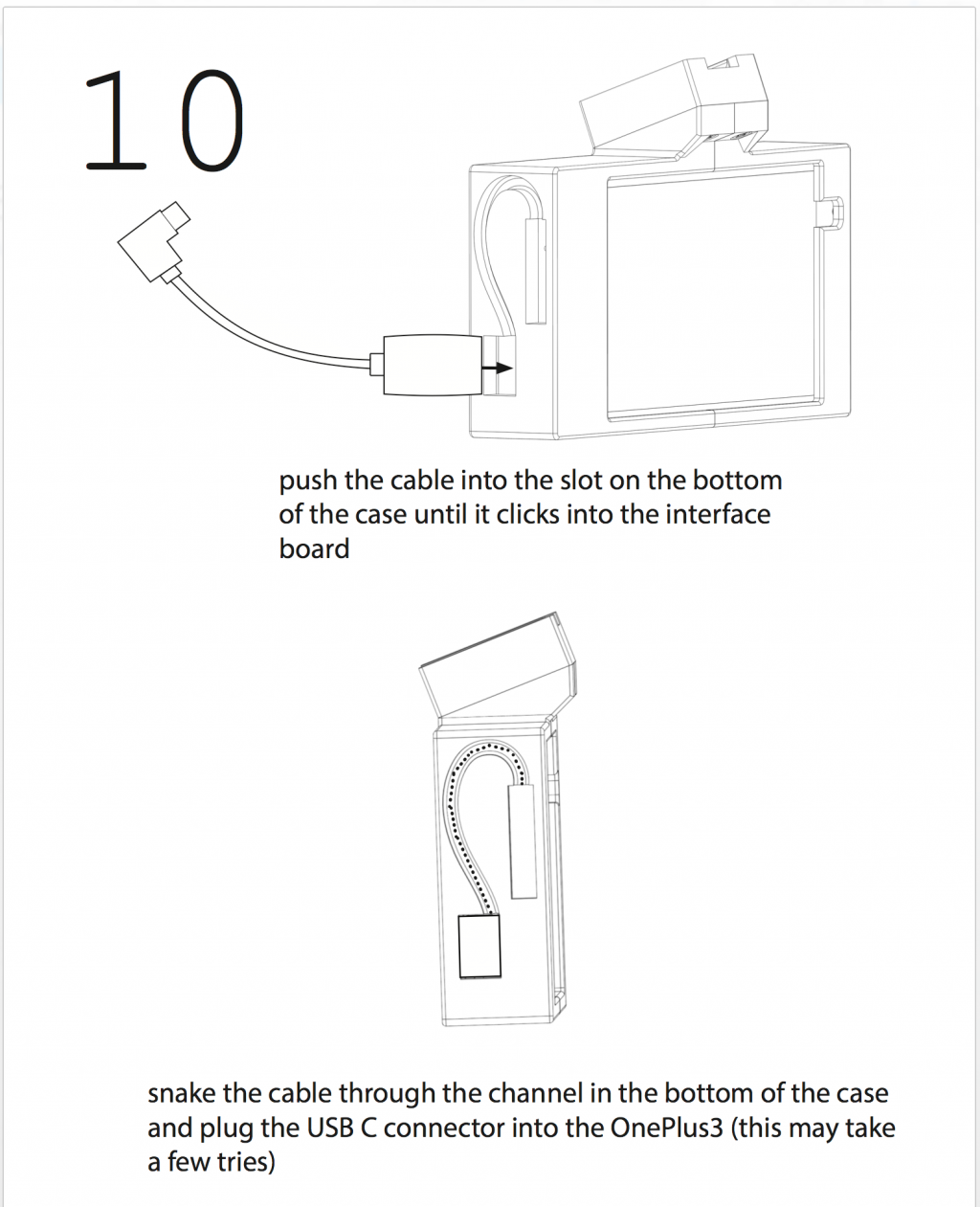 10

push the cable into the slot on the bottom of the case until it clicks into the interface board

snake the cable through the channel in the bottom of the case and plug the USB C connector into the OnePlus3 (this may take a few tries)