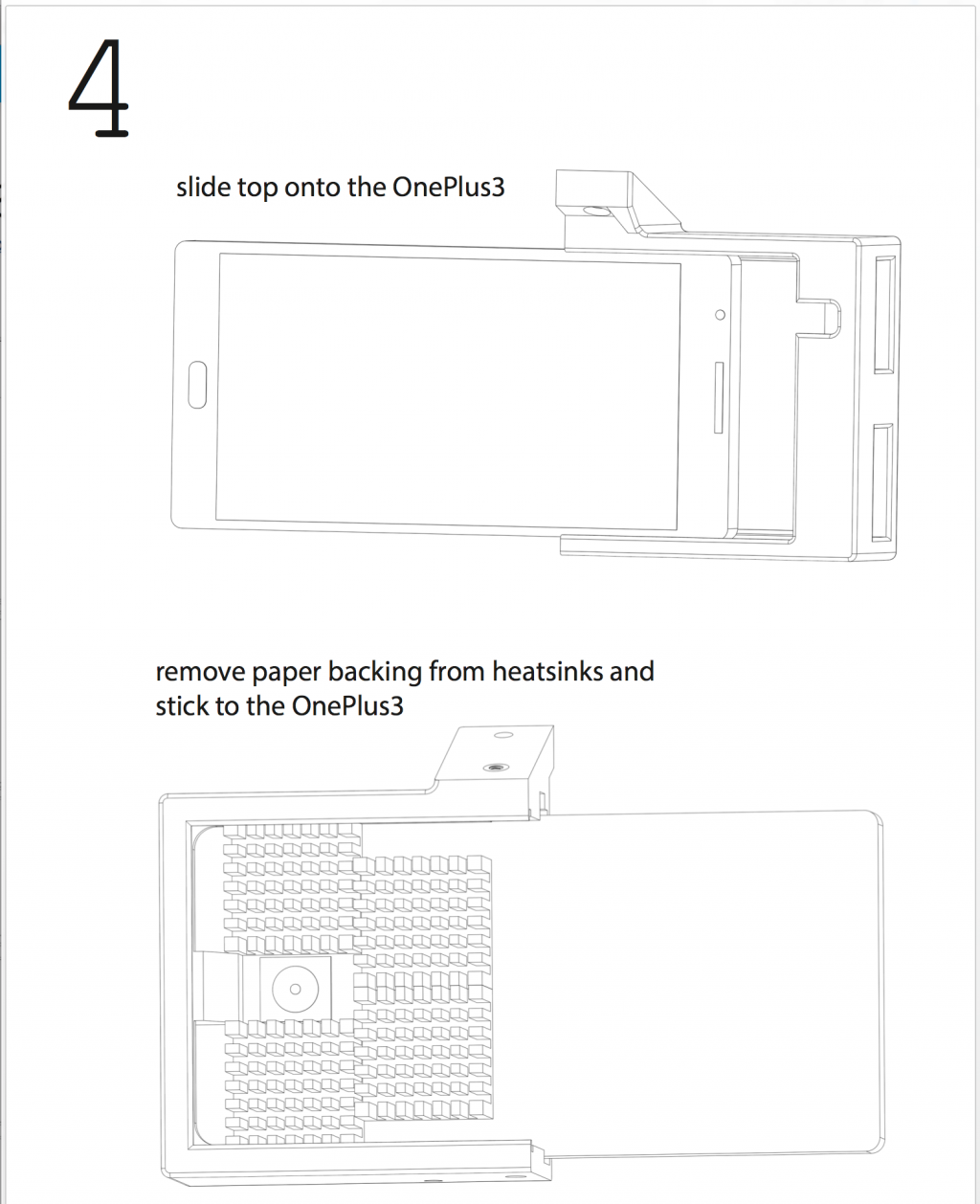 4

slide top onto the OnePlus3

remove paper backing from heatsinks and stick to the OnePlus3