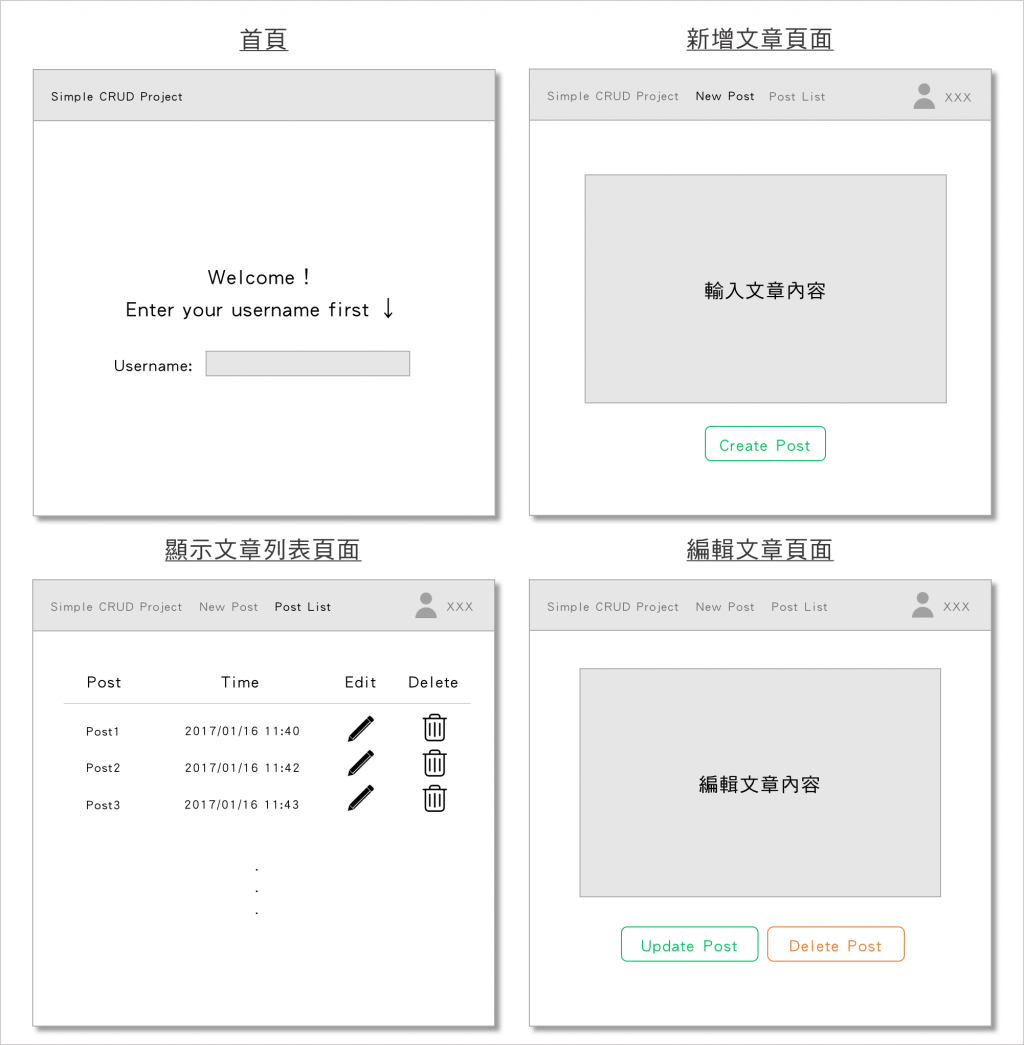 首頁

Simple CRUD Project

Welcome !
Enter your username first ↓

Username:

新增文章頁面

Simple CRUD Project New Post Post List XXX

輸入文章內容

Create Post

顯示文章列表頁面

Simple CRUD Project New Post Post List XXX

| Post | Time | Edit | Delete |
|---|---|---|---|
| Post1 | 2017/01/16 11:40 | | |
| Post2 | 2017/01/16 11:42 | | |
| Post3 | 2017/01/16 11:43 | | |

.
.
.

編輯文章頁面

Simple CRUD Project New Post Post List XXX

編輯文章內容

Update Post Delete Post