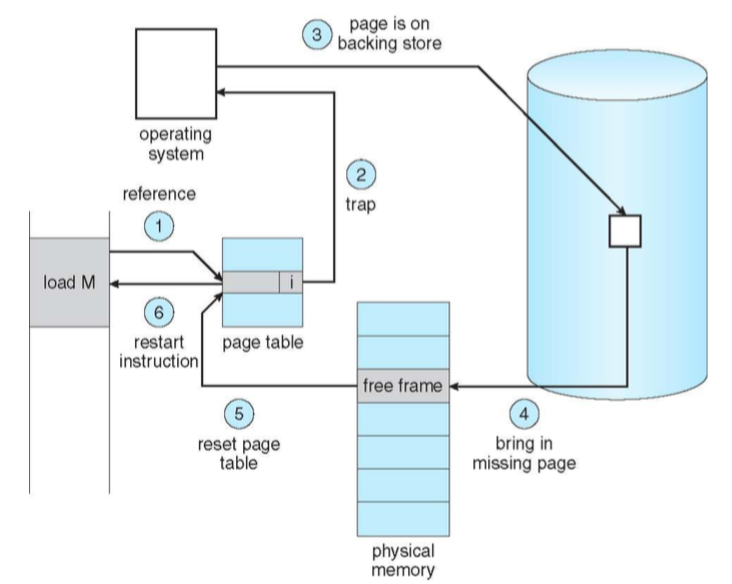 3
page is on backing store

operating system

2
trap

reference

1

load M

i

6
restart instruction

page table

free frame

5
reset page table

4
bring in missing page

physical memory