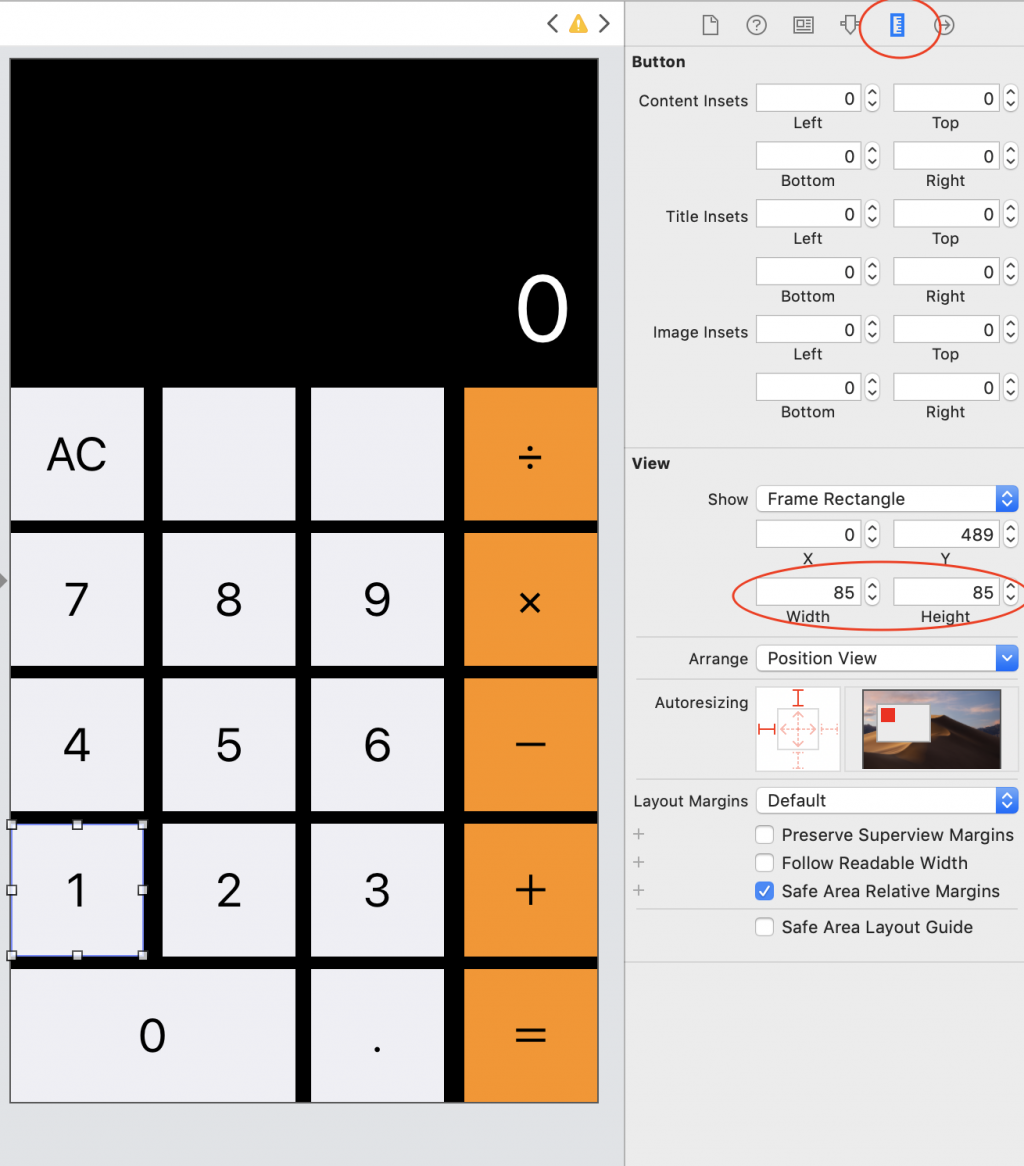 0

AC ÷

7 8 9 ×

4 5 6 −

1 2 3 +

0 . =

Button

Content Insets 0 0
Left Top
0 0
Bottom Right

Title Insets 0 0
Left Top
0 0
Bottom Right

Image Insets 0 0
Left Top
0 0
Bottom Right

View

Show Frame Rectangle
0 489
X Y
85 85
Width Height

Arrange Position View

Autoresizing

Layout Margins Default

Preserve Superview Margins
Follow Readable Width
Safe Area Relative Margins
Safe Area Layout Guide