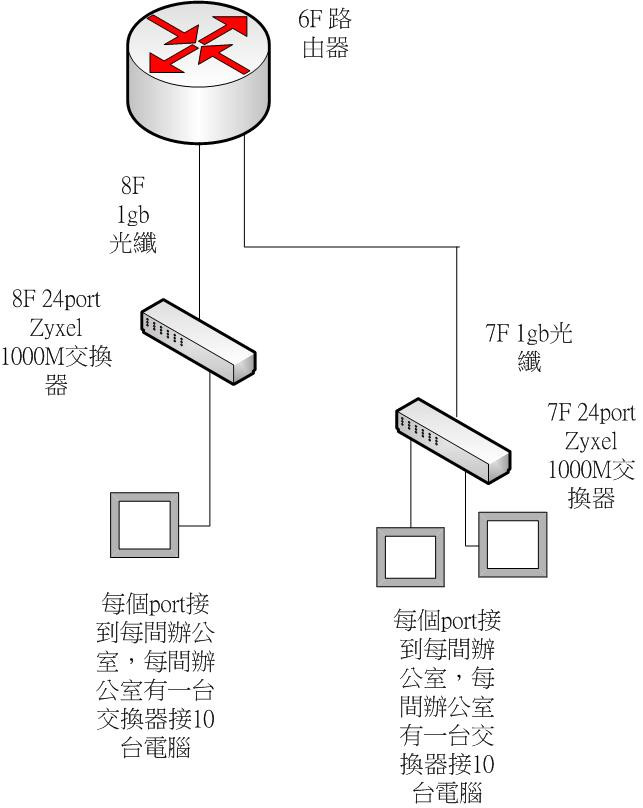 6F 路由器

8F 1gb 光纖

8F 24port Zyxel 1000M交換器

7F 1gb光纖

7F 24port Zyxel 1000M交換器

每個port接到每間辦公室，每間辦公室有一台交換器接10台電腦

每個port接到每間辦公室，每間辦公室有一台交換器接10台電腦