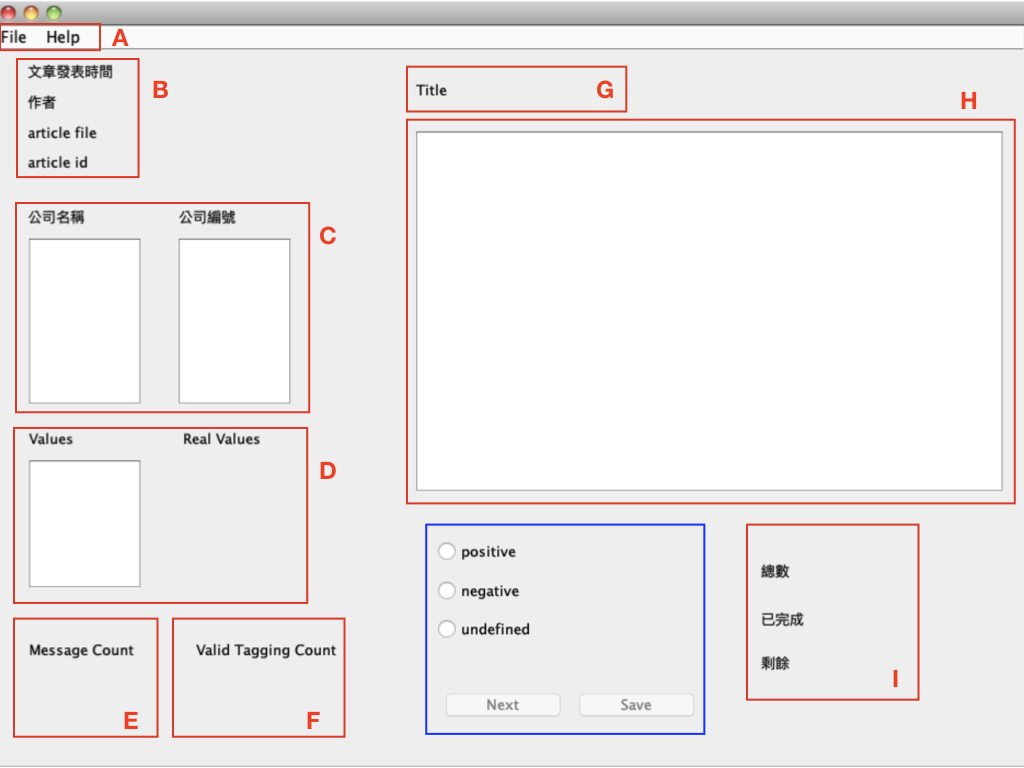 File Help A

文章發表時間
作者
article file
article id
B

公司名稱 公司編號 C

Values Real Values D

Message Count E

Valid Tagging Count F

Title G

H

positive
negative
undefined

Next Save

總數
已完成
剩餘
I