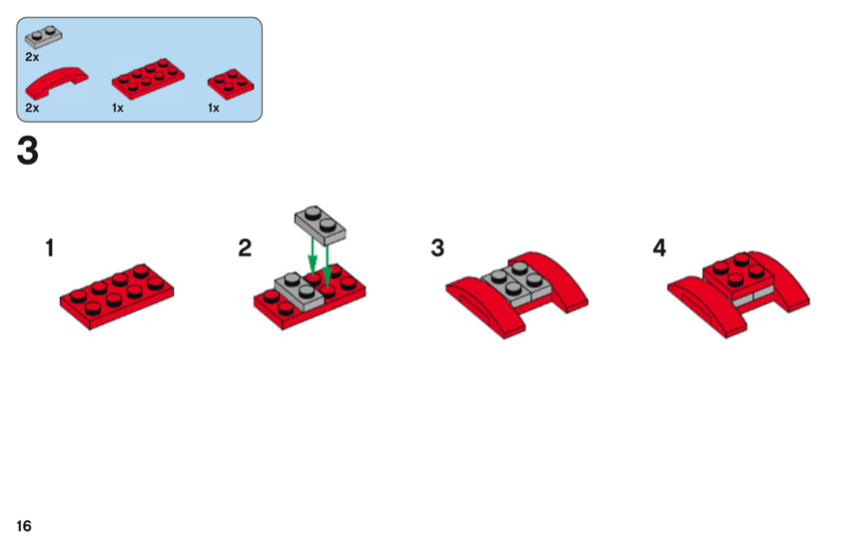 2x

2x 1x 1x

3

1

2

3

4

16