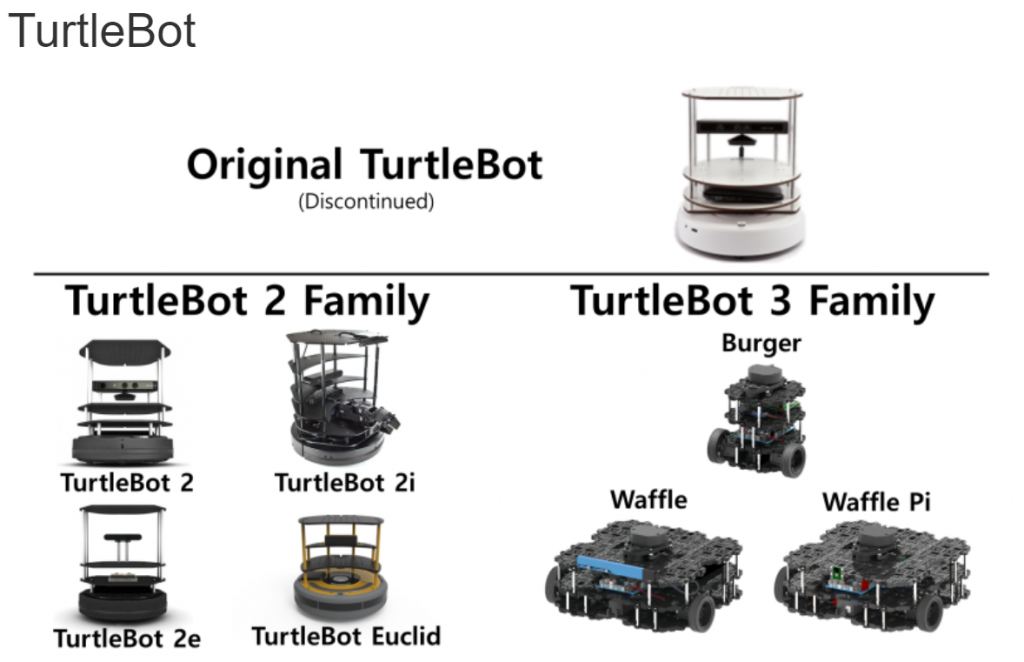 TurtleBot

Original TurtleBot
(Discontinued)

TurtleBot 2 Family

TurtleBot 2

TurtleBot 2i

TurtleBot 2e

TurtleBot Euclid

TurtleBot 3 Family

Burger

Waffle

Waffle Pi