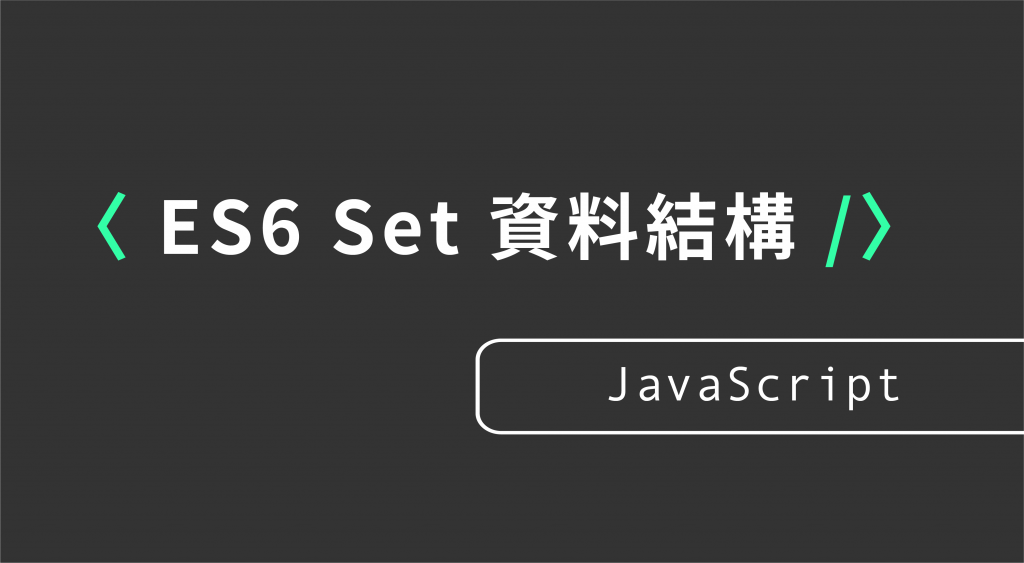 〈 ES6 Set 資料結構 /〉

JavaScript