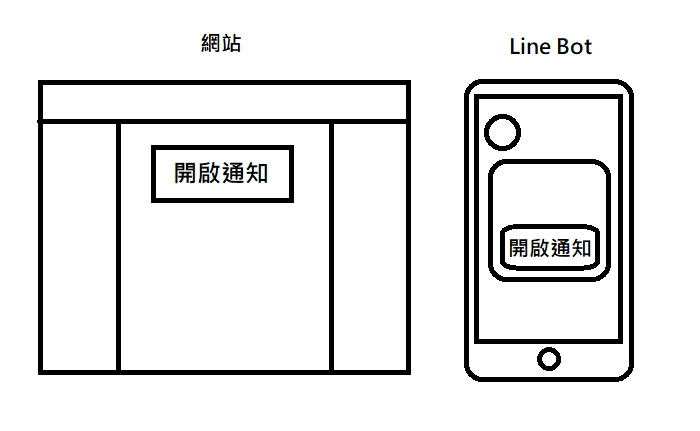 網站

開啟通知

Line Bot

開啟通知