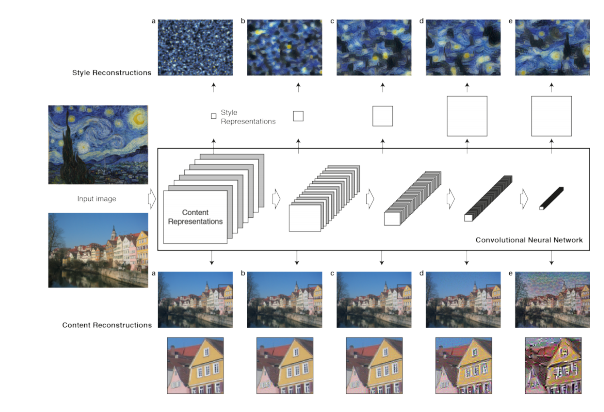 a b c d e

Style Reconstructions

Style Representations

Input image

Content Representations

Convolutional Neural Network

a b c d e

Content Reconstructions