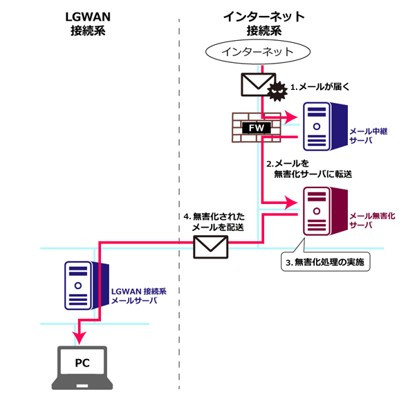 LGWAN
接続系

インターネット
接続系

インターネット

1. メールが届く

FW

メール中継
サーバ

2. メールを
無害化サーバに転送

メール無害化
サーバ

4. 無害化された
メールを配送

3. 無害化処理の実施

LGWAN 接続系
メールサーバ

PC