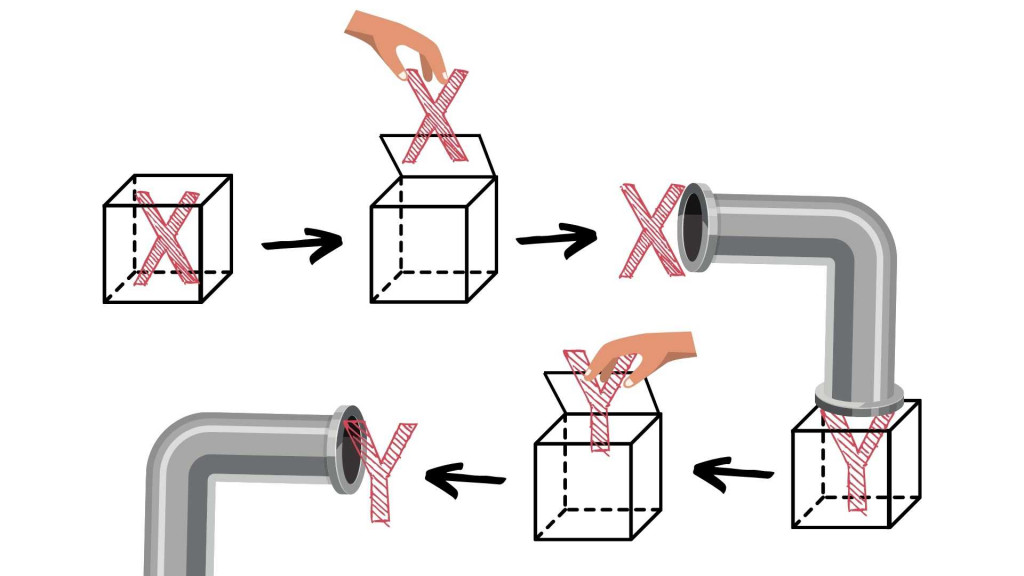 X
X
X
Y
Y
Y