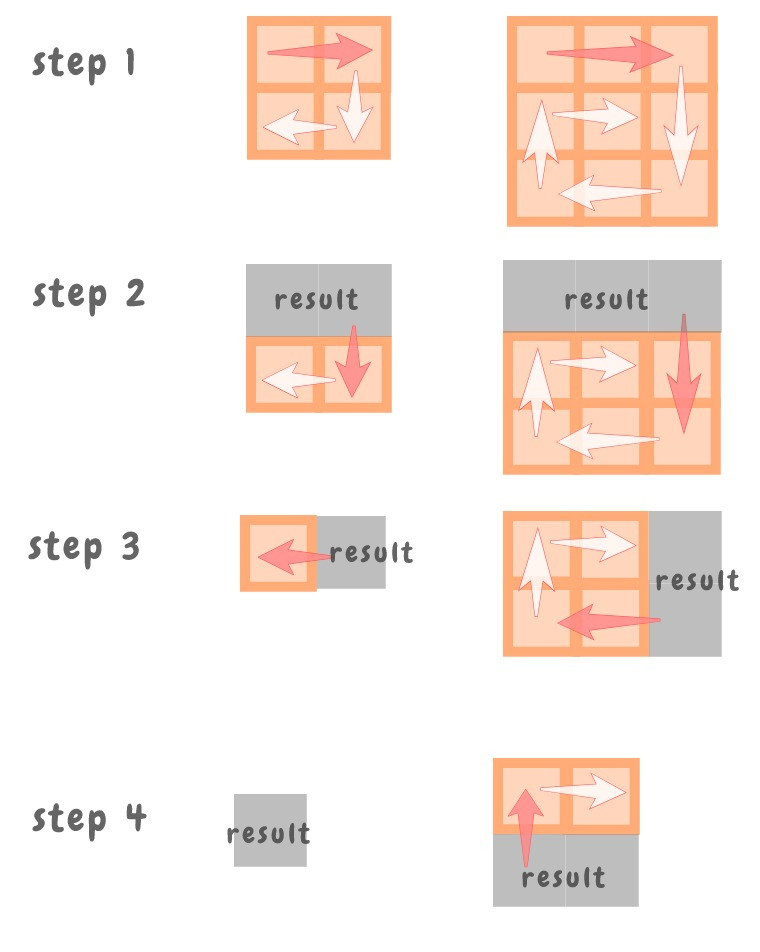 step 1

step 2

result

result

step 3

result

result

step 4

result

result