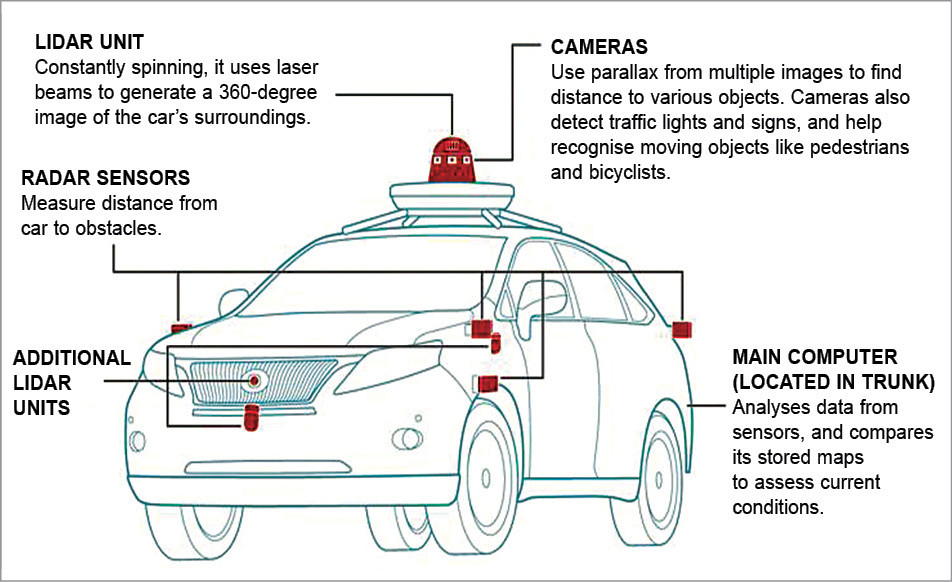 LIDAR UNIT
Constantly spinning, it uses laser beams to generate a 360-degree image of the car's surroundings.

CAMERAS
Use parallax from multiple images to find distance to various objects. Cameras also detect traffic lights and signs, and help recognise moving objects like pedestrians and bicyclists.

RADAR SENSORS
Measure distance from car to obstacles.

ADDITIONAL LIDAR UNITS

MAIN COMPUTER (LOCATED IN TRUNK)
Analyses data from sensors, and compares its stored maps to assess current conditions.