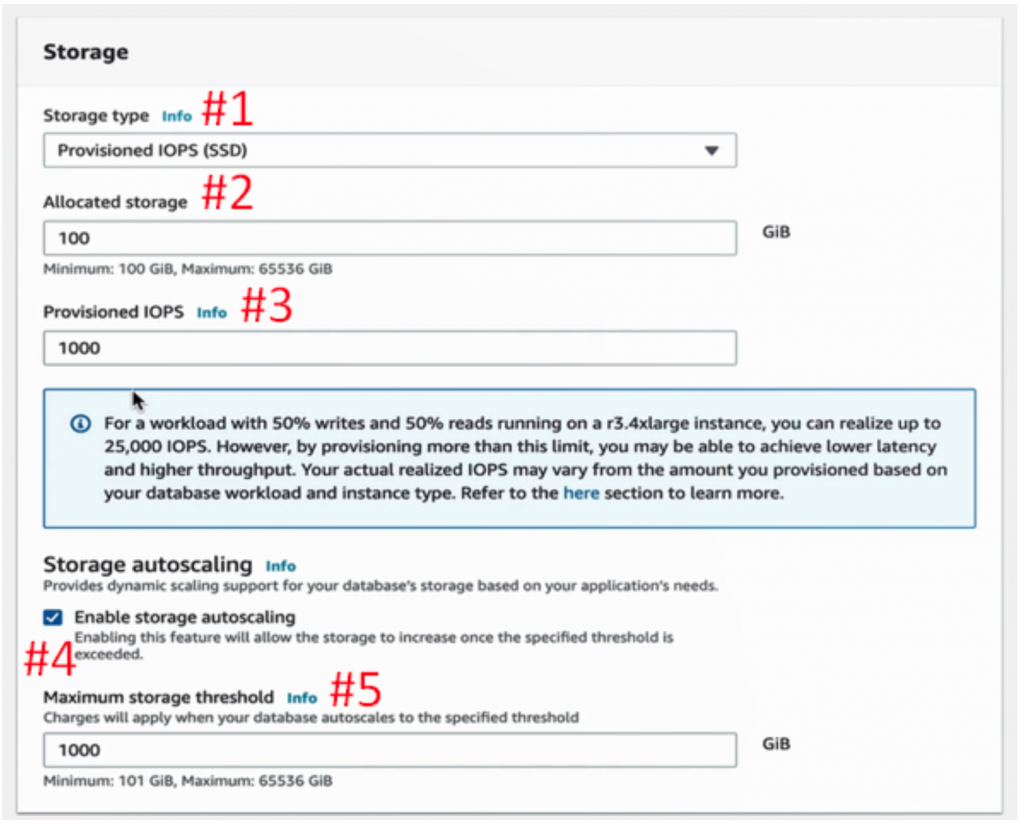 Storage

Storage type Info #1

Provisioned IOPS (SSD)

Allocated storage #2

100

GiB

Minimum: 100 GiB, Maximum: 65536 GiB

Provisioned IOPS Info #3

1000

For a workload with 50% writes and 50% reads running on a r3.4xlarge instance, you can realize up to 25,000 IOPS. However, by provisioning more than this limit, you may be able to achieve lower latency and higher throughput. Your actual realized IOPS may vary from the amount you provisioned based on your database workload and instance type. Refer to the here section to learn more.

Storage autoscaling Info

Provides dynamic scaling support for your database's storage based on your application's needs.

Enable storage autoscaling

Enabling this feature will allow the storage to increase once the specified threshold is exceeded.

#4

Maximum storage threshold Info #5

Charges will apply when your database autoscales to the specified threshold

1000

GiB

Minimum: 101 GiB, Maximum: 65536 GiB