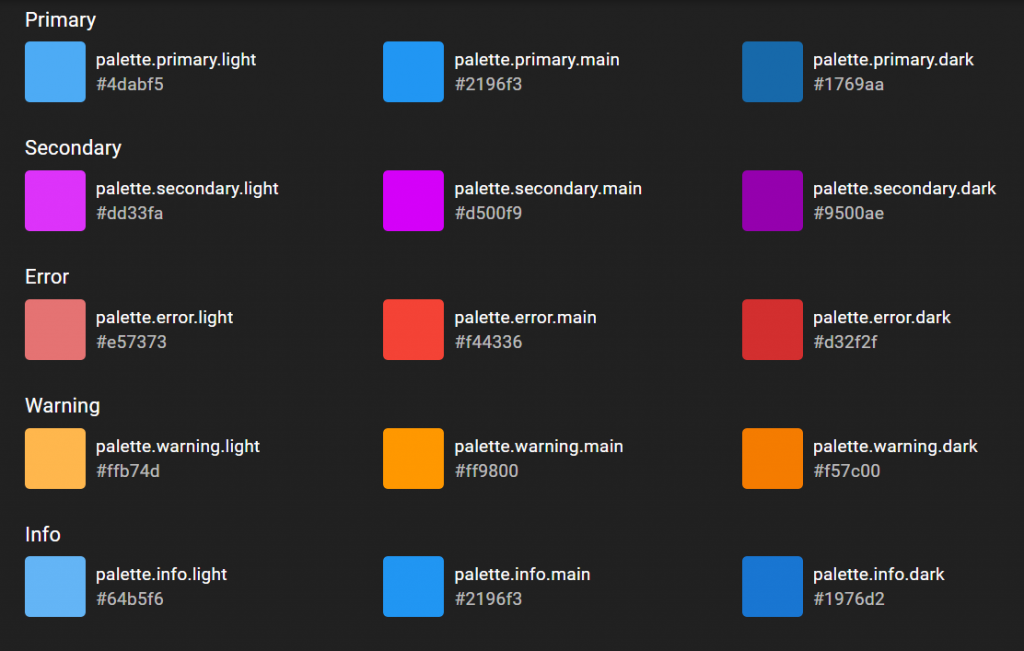 Primary

palette.primary.light
#4dabf5

palette.primary.main
#2196f3

palette.primary.dark
#1769aa

Secondary

palette.secondary.light
#dd33fa

palette.secondary.main
#d500f9

palette.secondary.dark
#9500ae

Error

palette.error.light
#e57373

palette.error.main
#f44336

palette.error.dark
#d32f2f

Warning

palette.warning.light
#ffb74d

palette.warning.main
#ff9800

palette.warning.dark
#f57c00

Info

palette.info.light
#64b5f6

palette.info.main
#2196f3

palette.info.dark
#1976d2