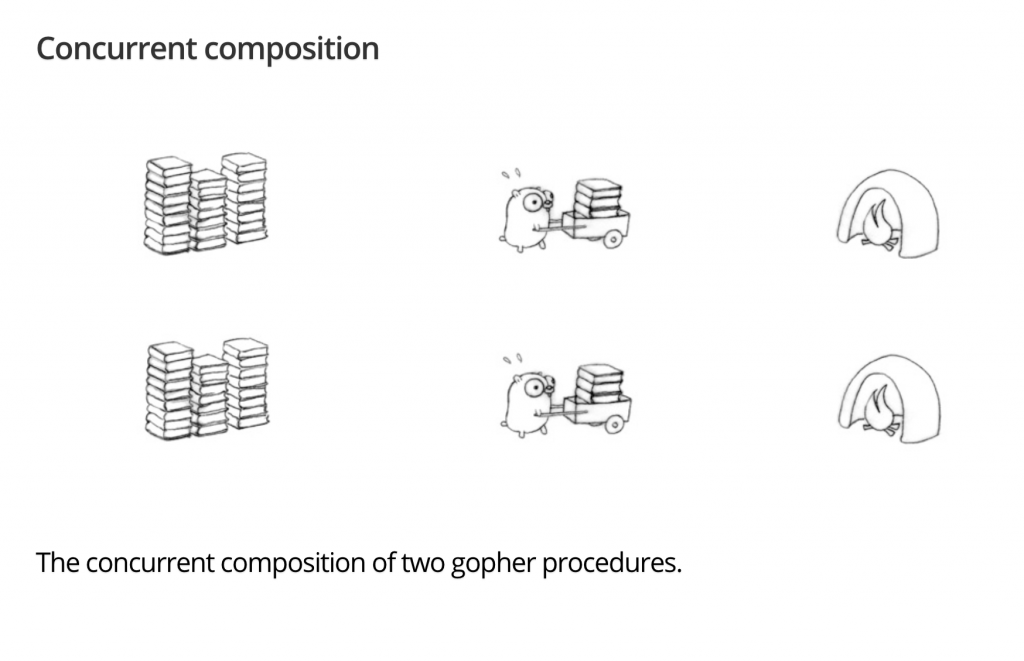 Concurrent composition

The concurrent composition of two gopher procedures.