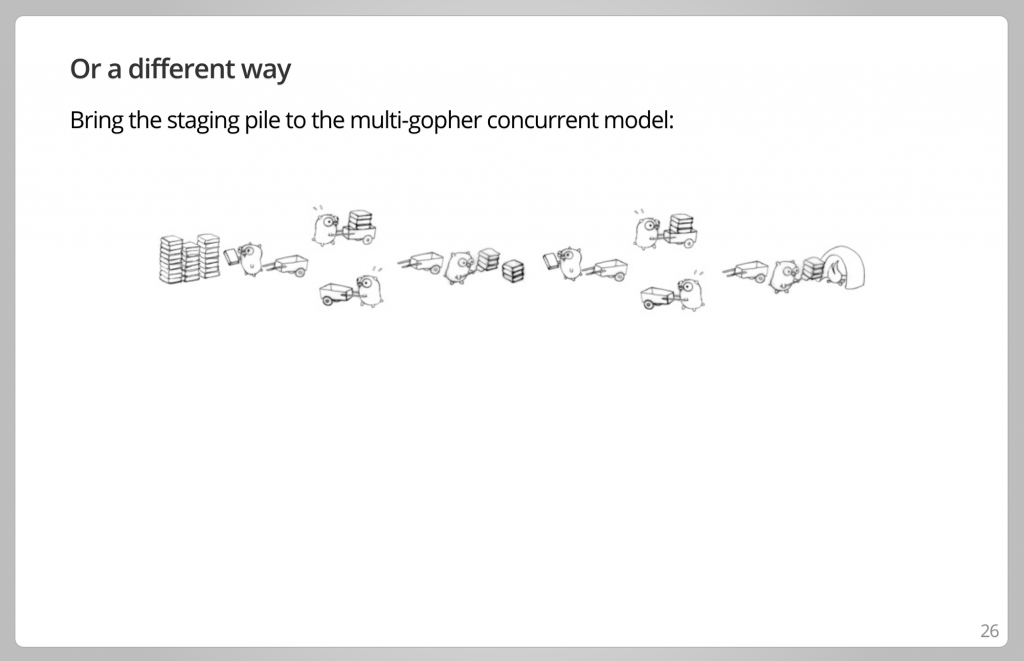 Or a different way

Bring the staging pile to the multi-gopher concurrent model:

26