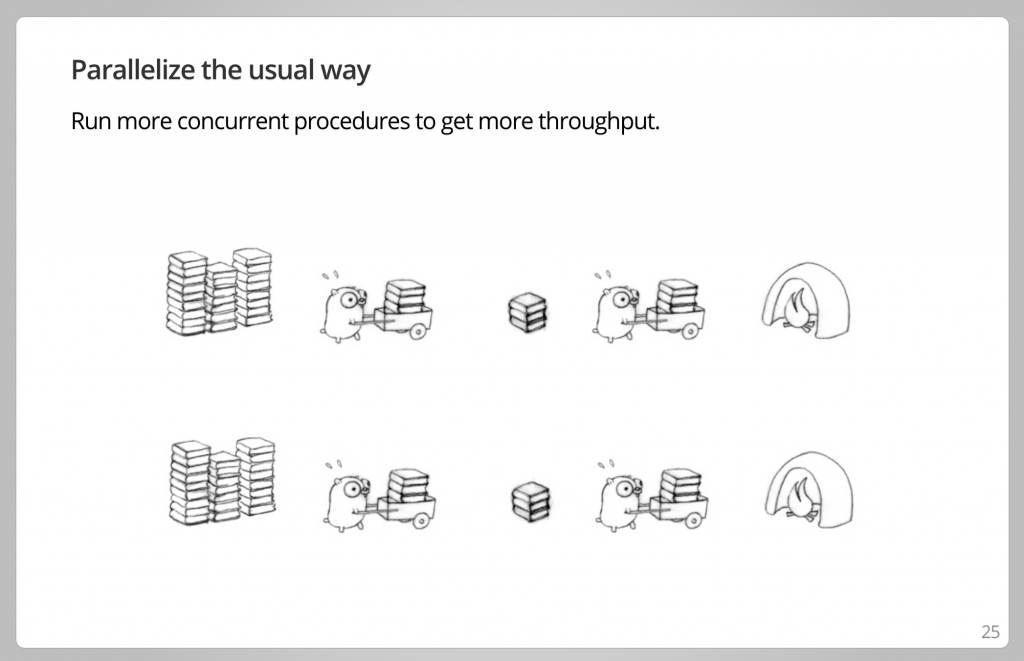 Parallelize the usual way

Run more concurrent procedures to get more throughput.

25