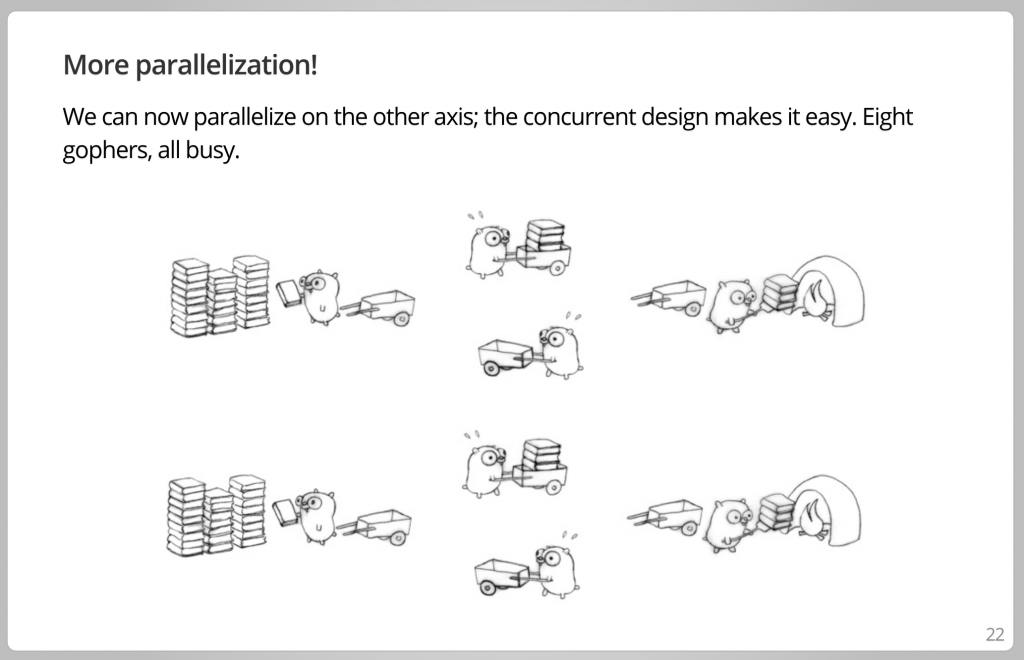 More parallelization!

We can now parallelize on the other axis; the concurrent design makes it easy. Eight gophers, all busy.

22