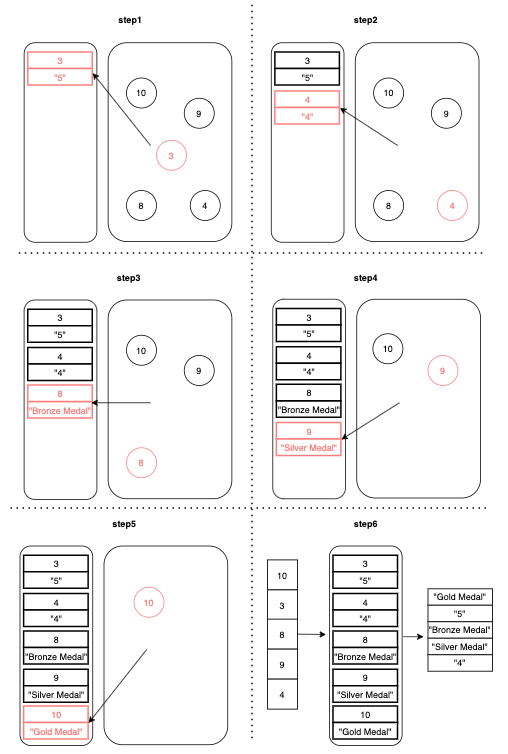 step1

3
"5"

10
9
3
8
4

step2

3
"5"
4
"4"

10
9
8
4

step3

3
"5"
4
"4"
8
"Bronze Medal"

10
9
8

step4

3
"5"
4
"4"
8
"Bronze Medal"
9
"Silver Medal"

10
9

step5

3
"5"
4
"4"
8
"Bronze Medal"
9
"Silver Medal"
10
"Gold Medal"

10

step6

10
3
8
9
4

3
"5"
4
"4"
8
"Bronze Medal"
9
"Silver Medal"
10
"Gold Medal"

"Gold Medal"
"5"
"Bronze Medal"
"Silver Medal"
"4"