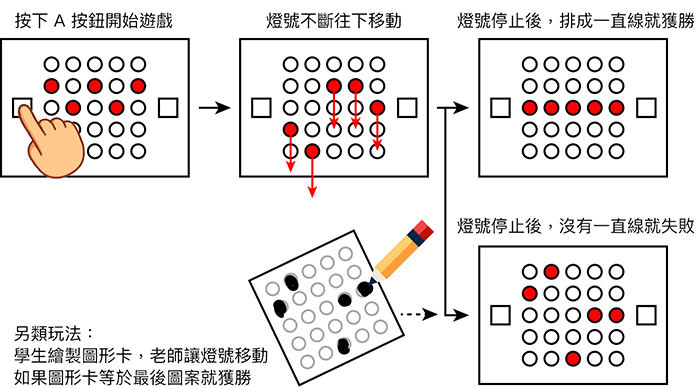 按下 A 按鈕開始遊戲

燈號不斷往下移動

燈號停止後，排成一直線就獲勝

燈號停止後，沒有一直線就失敗

另類玩法：
學生繪製圖形卡，老師讓燈號移動
如果圖形卡等於最後圖案就獲勝