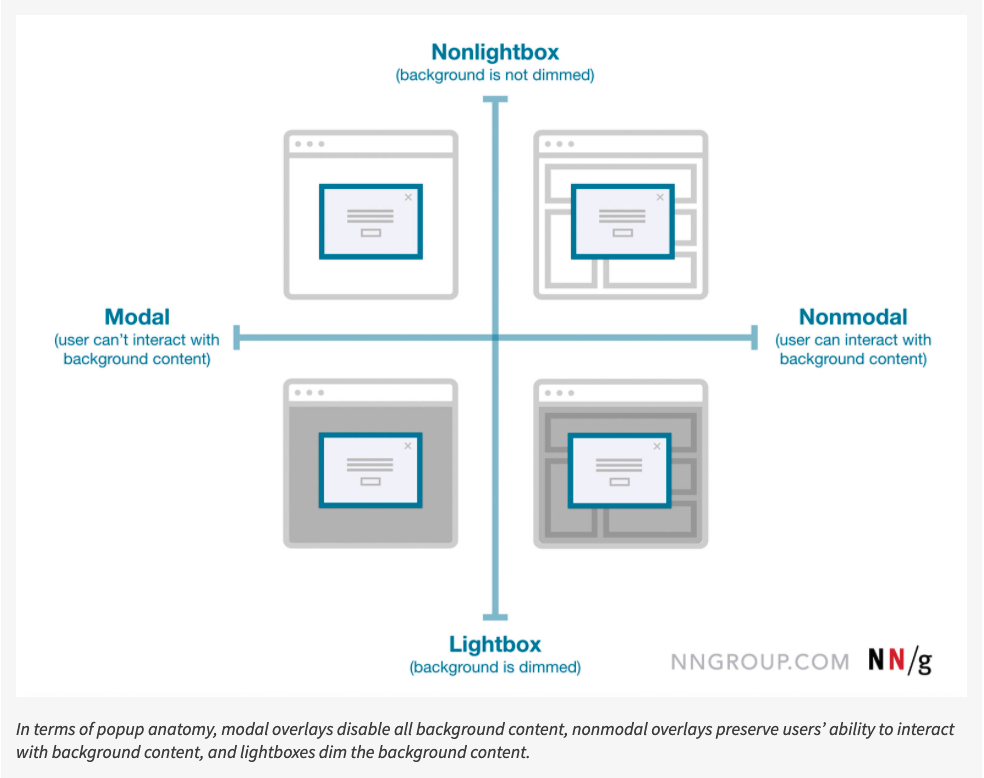 Nonlightbox
(background is not dimmed)

Modal
(user can't interact with background content)

Nonmodal
(user can interact with background content)

Lightbox
(background is dimmed)

NNGROUP.COM NN/g

In terms of popup anatomy, modal overlays disable all background content, nonmodal overlays preserve users' ability to interact with background content, and lightboxes dim the background content.