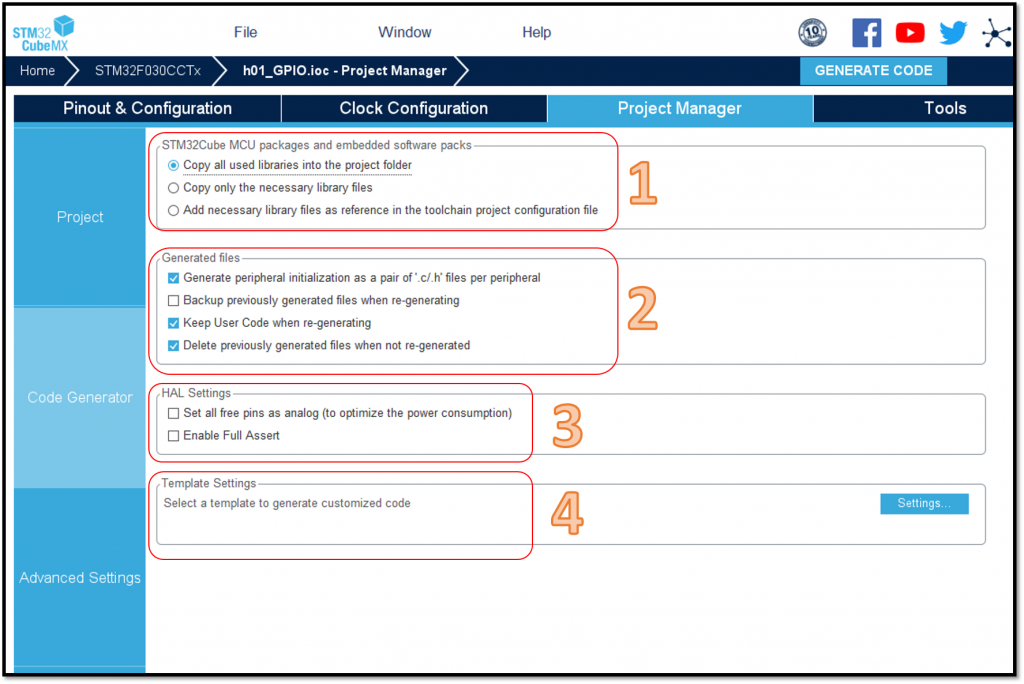 STM32 CubeMX

File Window Help

10

Home STM32F030CCTx h01_GPIO.ioc - Project Manager GENERATE CODE

Pinout & Configuration Clock Configuration Project Manager Tools

Project

Code Generator

Advanced Settings

STM32Cube MCU packages and embedded software packs
Copy all used libraries into the project folder
Copy only the necessary library files
Add necessary library files as reference in the toolchain project configuration file

1

Generated files
Generate peripheral initialization as a pair of '.c/.h' files per peripheral
Backup previously generated files when re-generating
Keep User Code when re-generating
Delete previously generated files when not re-generated

2

HAL Settings
Set all free pins as analog (to optimize the power consumption)
Enable Full Assert

3

Template Settings
Select a template to generate customized code

Settings...

4