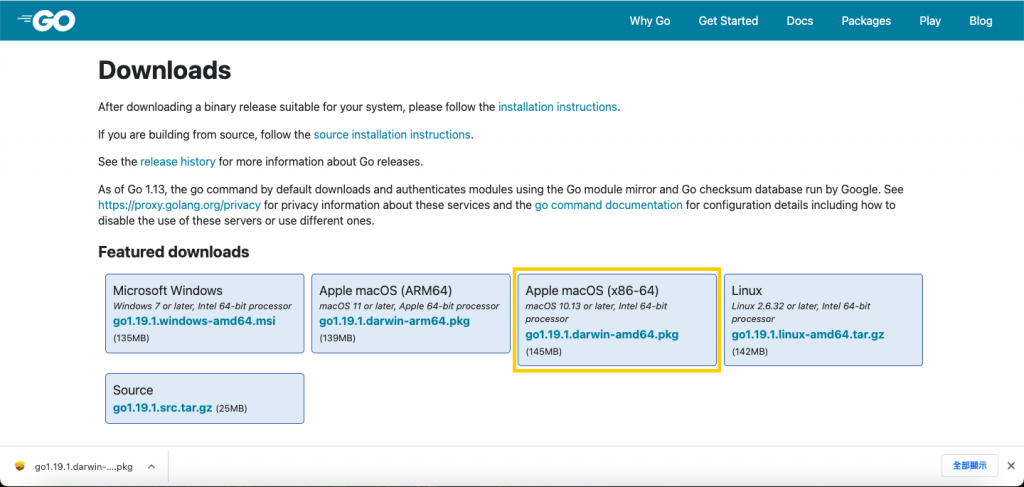 GO

Why Go Get Started Docs Packages Play Blog

Downloads

After downloading a binary release suitable for your system, please follow the installation instructions.

If you are building from source, follow the source installation instructions.

See the release history for more information about Go releases.

As of Go 1.13, the go command by default downloads and authenticates modules using the Go module mirror and Go checksum database run by Google. See https://proxy.golang.org/privacy for privacy information about these services and the go command documentation for configuration details including how to disable the use of these servers or use different ones.

Featured downloads

Microsoft Windows
Windows 7 or later, Intel 64-bit processor
go1.19.1.windows-amd64.msi
(135MB)

Apple macOS (ARM64)
macOS 11 or later, Apple 64-bit processor
go1.19.1.darwin-arm64.pkg
(139MB)

Apple macOS (x86-64)
macOS 10.13 or later, Intel 64-bit processor
go1.19.1.darwin-amd64.pkg
(145MB)

Linux
Linux 2.6.32 or later, Intel 64-bit processor
go1.19.1.linux-amd64.tar.gz
(142MB)

Source
go1.19.1.src.tar.gz (25MB)

go1.19.1.darwin-....pkg

全部顯示