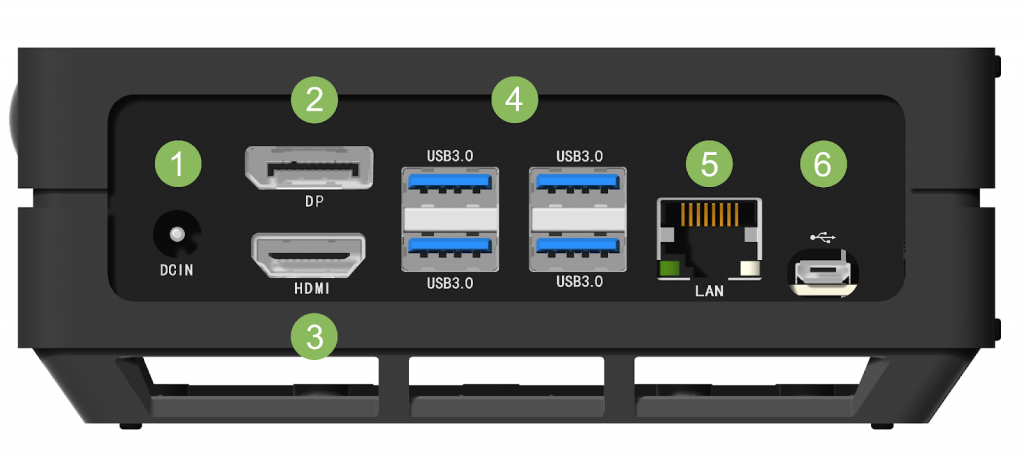 2
4
1
USB3.0
USB3.0
5
6
DP
DCIN
HDMI
USB3.0
USB3.0
LAN
3