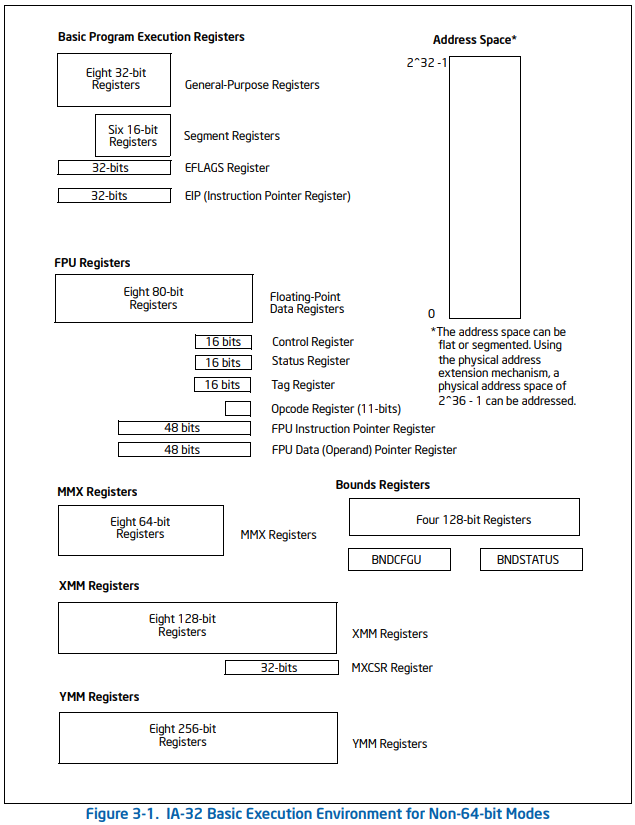 Basic Program Execution Registers

Eight 32-bit Registers

General-Purpose Registers

Six 16-bit Registers

Segment Registers

32-bits

EFLAGS Register

32-bits

EIP (Instruction Pointer Register)

Address Space*

2^32 -1

0

*The address space can be flat or segmented. Using the physical address extension mechanism, a physical address space of 2^36 - 1 can be addressed.

FPU Registers

Eight 80-bit Registers

Floating-Point Data Registers

16 bits

Control Register

16 bits

Status Register

16 bits

Tag Register

Opcode Register (11-bits)

48 bits

FPU Instruction Pointer Register

48 bits

FPU Data (Operand) Pointer Register

MMX Registers

Eight 64-bit Registers

MMX Registers

Bounds Registers

Four 128-bit Registers

BNDCFGU

BNDSTATUS

XMM Registers

Eight 128-bit Registers

XMM Registers

32-bits

MXCSR Register

YMM Registers

Eight 256-bit Registers

YMM Registers

Figure 3-1. IA-32 Basic Execution Environment for Non-64-bit Modes