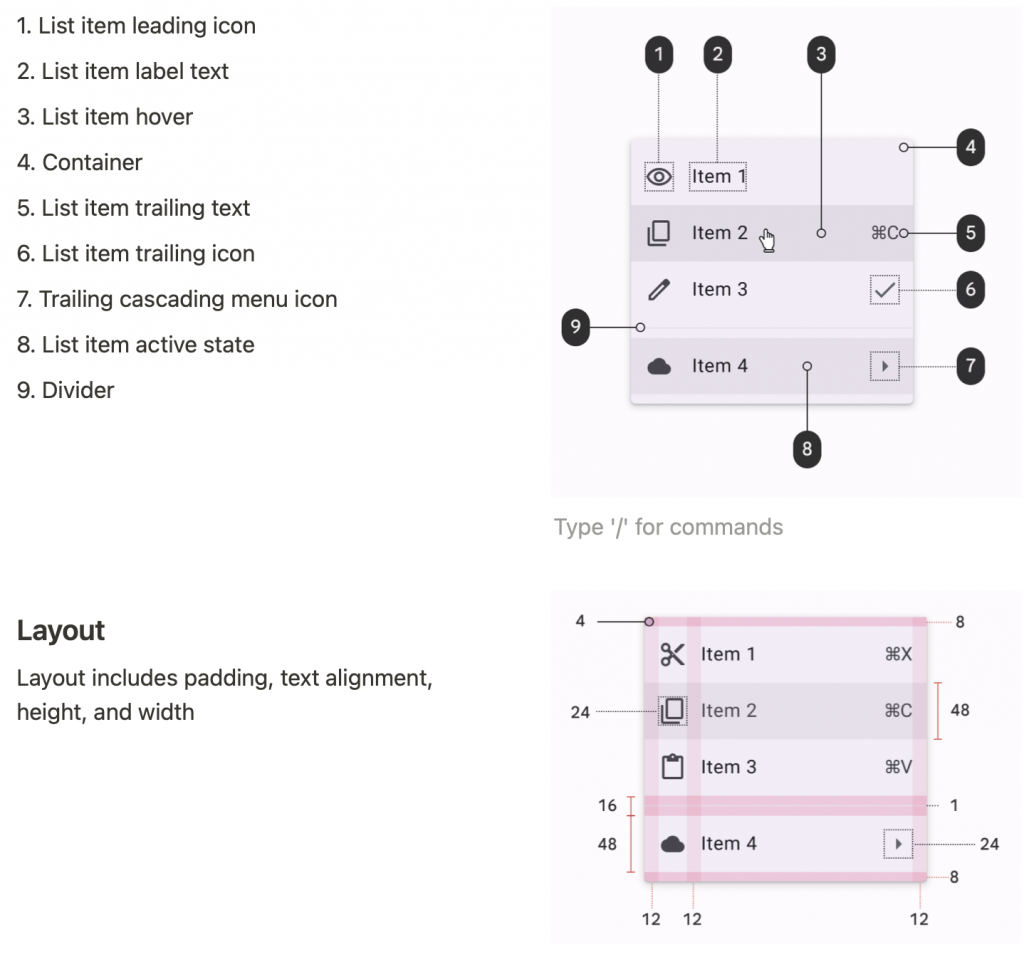 1. List item leading icon
2. List item label text
3. List item hover
4. Container
5. List item trailing text
6. List item trailing icon
7. Trailing cascading menu icon
8. List item active state
9. Divider

1 2 3 4
Item 1
Item 2 ⌘C 5
Item 3 6
9
Item 4 7
8

Type '/' for commands

Layout

Layout includes padding, text alignment, height, and width

4 8
Item 1 ⌘X
24 Item 2 ⌘C 48
Item 3 ⌘V
16 1
48 Item 4 24
8
12 12 12