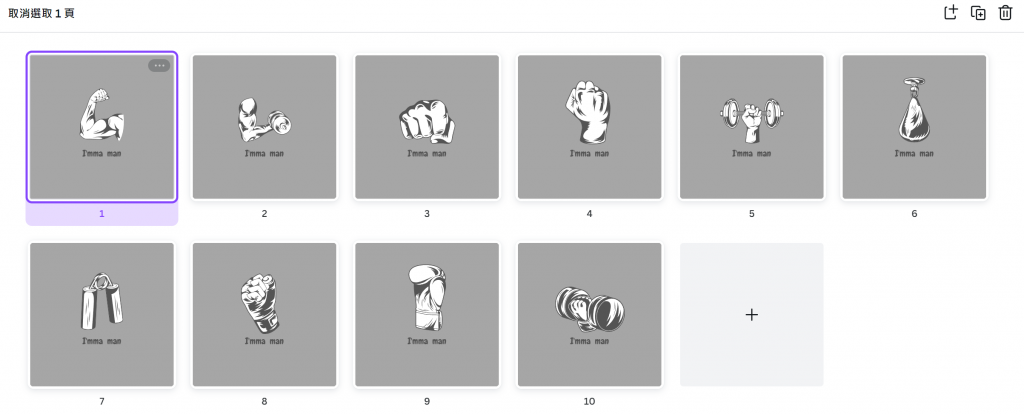 取消選取 1 頁

I'mma man
1

I'mma man
2

I'mma man
3

I'mma man
4

I'mma man
5

I'mma man
6

I'mma man
7

I'mma man
8

I'mma man
9

I'mma man
10

+