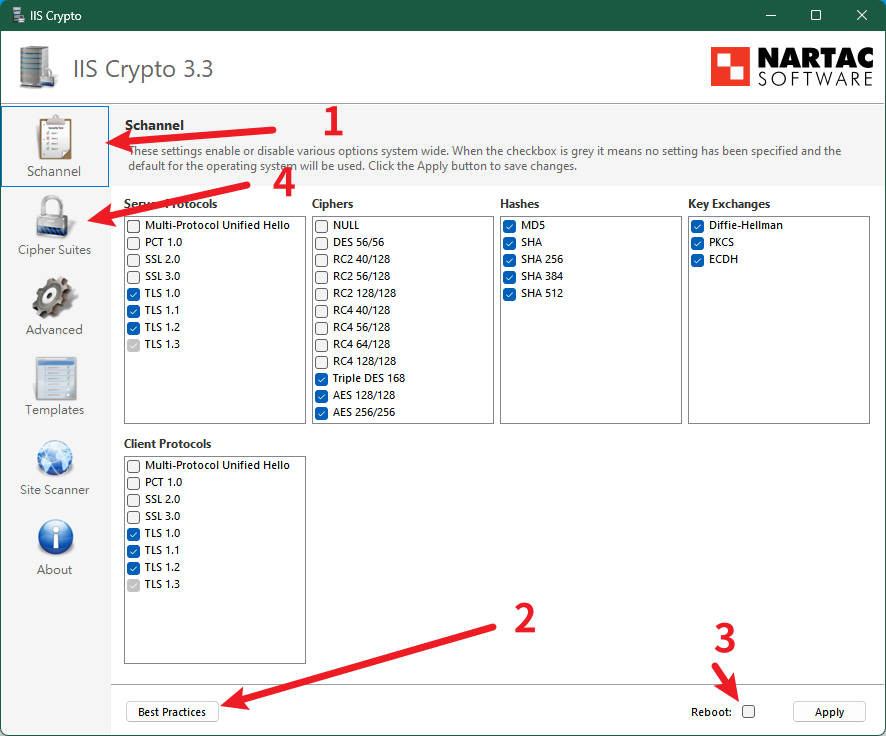 IIS Crypto

IIS Crypto 3.3

NARTAC SOFTWARE

Schannel

Cipher Suites

Advanced

Templates

Site Scanner

About

Schannel

1

These settings enable or disable various options system wide. When the checkbox is grey it means no setting has been specified and the default for the operating system will be used. Click the Apply button to save changes.

4

Server Protocols
Multi-Protocol Unified Hello
PCT 1.0
SSL 2.0
SSL 3.0
TLS 1.0
TLS 1.1
TLS 1.2
TLS 1.3

Ciphers
NULL
DES 56/56
RC2 40/128
RC2 56/128
RC2 128/128
RC4 40/128
RC4 56/128
RC4 64/128
RC4 128/128
Triple DES 168
AES 128/128
AES 256/256

Hashes
MD5
SHA
SHA 256
SHA 384
SHA 512

Key Exchanges
Diffie-Hellman
PKCS
ECDH

Client Protocols
Multi-Protocol Unified Hello
PCT 1.0
SSL 2.0
SSL 3.0
TLS 1.0
TLS 1.1
TLS 1.2
TLS 1.3

2

3

Best Practices

Reboot:

Apply