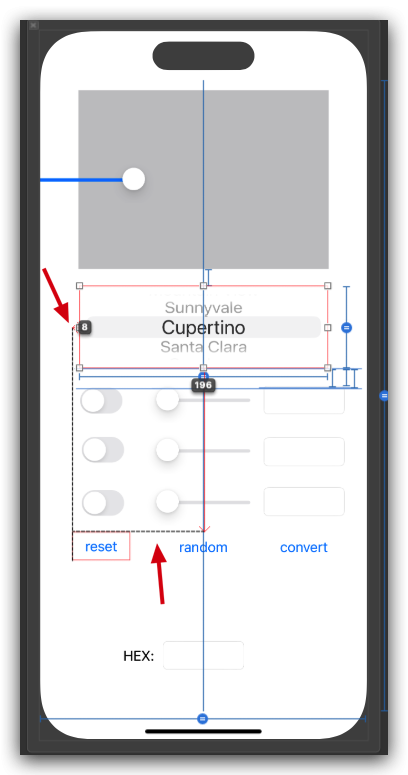 Sunnyvale
8
Cupertino
Santa Clara
196
reset
random
convert
HEX: