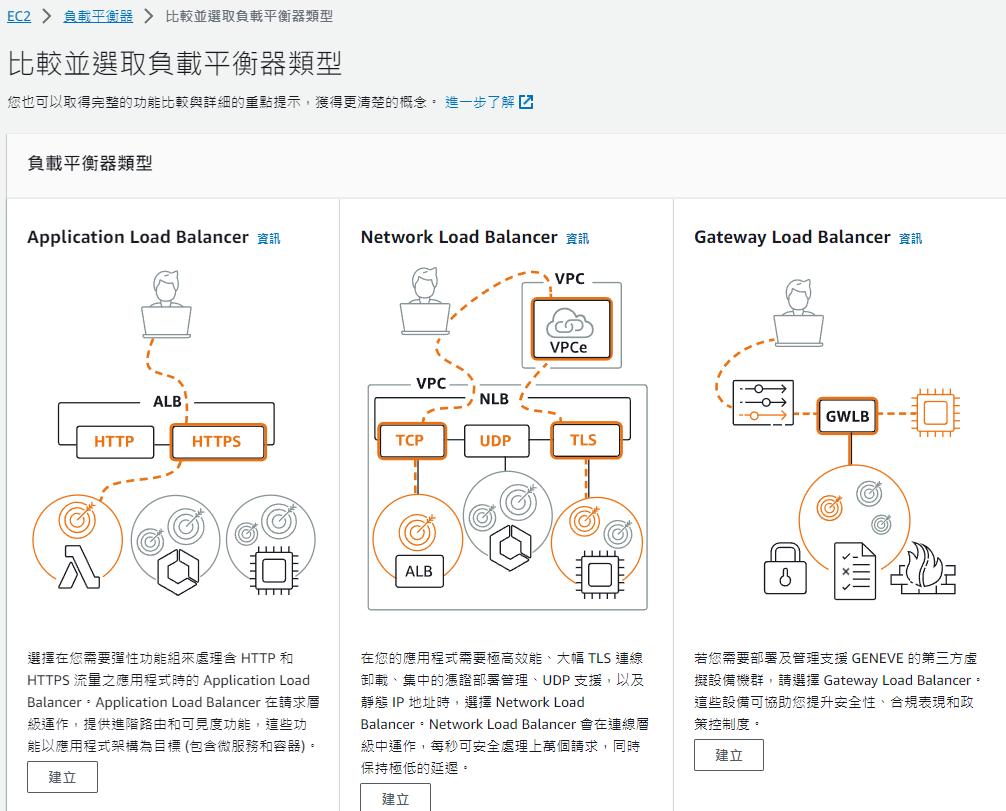 EC2 > 負載平衡器 > 比較並選取負載平衡器類型

比較並選取負載平衡器類型

您也可以取得完整的功能比較與詳細的重點提示，獲得更清楚的概念。 進一步了解

負載平衡器類型

Application Load Balancer 資訊

ALB

HTTP

HTTPS

選擇在您需要彈性功能組來處理含 HTTP 和 HTTPS 流量之應用程式時的 Application Load Balancer。Application Load Balancer 在請求層級運作，提供進階路由和可見度功能，這些功能以應用程式架構為目標 (包含微服務和容器)。

建立

Network Load Balancer 資訊

VPC

VPCe

VPC

NLB

TCP

UDP

TLS

ALB

在您的應用程式需要極高效能、大幅 TLS 連線卸載、集中的憑證部署管理、UDP 支援，以及靜態 IP 地址時，選擇 Network Load Balancer。Network Load Balancer 會在連線層級中運作，每秒可安全處理上萬個請求，同時保持極低的延遲。

建立

Gateway Load Balancer 資訊

GWLB

若您需要部署及管理支援 GENEVE 的第三方虛擬設備機群，請選擇 Gateway Load Balancer。這些設備可協助您提升安全性、合規表現和政策控制度。

建立