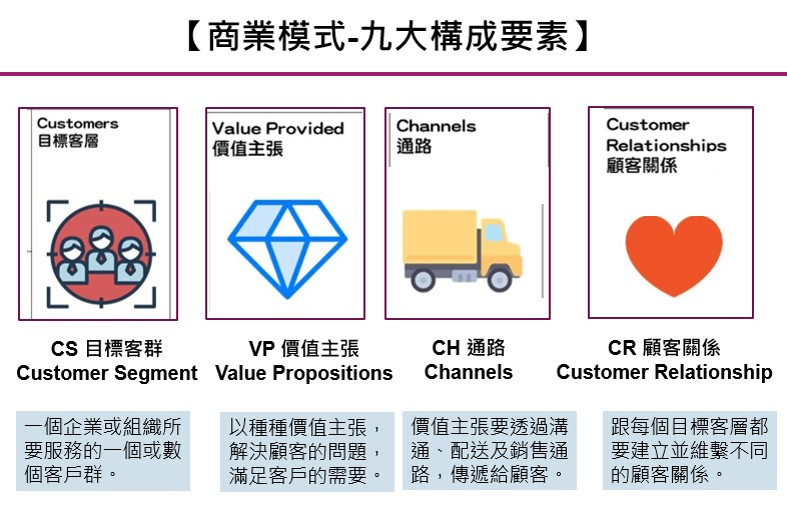 【商業模式-九大構成要素】

Customers
目標客層

Value Provided
價值主張

Channels
通路

Customer Relationships
顧客關係

CS 目標客群
Customer Segment

VP 價值主張
Value Propositions

CH 通路
Channels

CR 顧客關係
Customer Relationship

一個企業或組織所要服務的一個或數個客戶群。

以種種價值主張，解決顧客的問題，滿足客戶的需要。

價值主張要透過溝通、配送及銷售通路，傳遞給顧客。

跟每個目標客層都要建立並維繫不同的顧客關係。