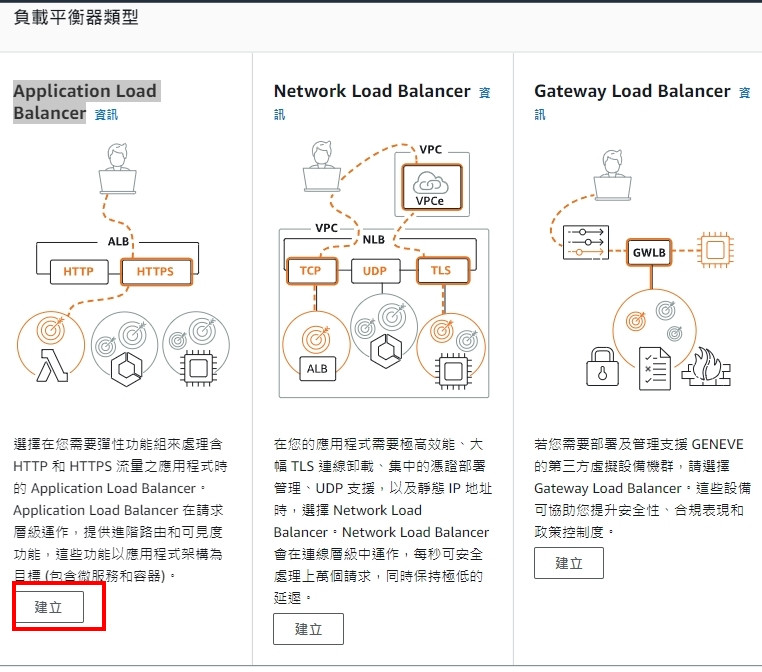 負載平衡器類型

Application Load Balancer 資訊

ALB

HTTP

HTTPS

選擇在您需要彈性功能組來處理含 HTTP 和 HTTPS 流量之應用程式時的 Application Load Balancer。Application Load Balancer 在請求層級運作，提供進階路由和可見度功能，這些功能以應用程式架構為目標 (包含微服務和容器)。

建立

Network Load Balancer 資訊

VPC

VPCe

VPC

NLB

TCP

UDP

TLS

ALB

在您的應用程式需要極高效能、大幅 TLS 連線卸載、集中的憑證部署管理、UDP 支援，以及靜態 IP 地址時，選擇 Network Load Balancer。Network Load Balancer 會在連線層級中運作，每秒可安全處理上萬個請求，同時保持極低的延遲。

建立

Gateway Load Balancer 資訊

GWLB

若您需要部署及管理支援 GENEVE 的第三方虛擬設備機群，請選擇 Gateway Load Balancer。這些設備可協助您提升安全性、合規表現和政策控制度。

建立