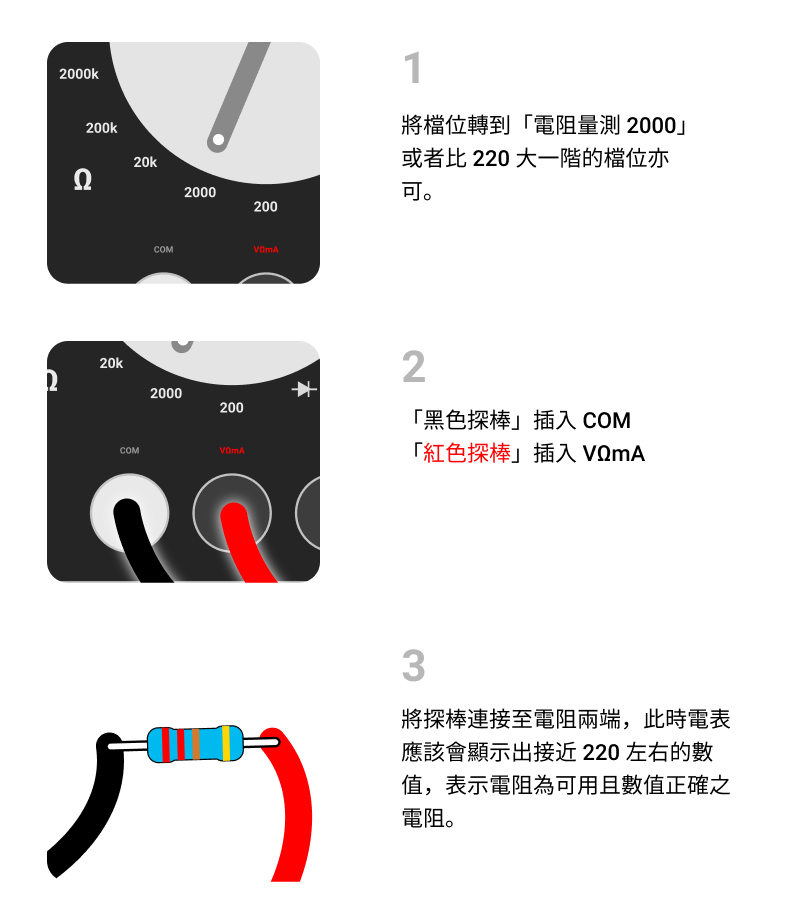 2000k
200k
20k
Ω
2000
200
COM
VΩmA

1

將檔位轉到「電阻量測 2000」或者比 220 大一階的檔位亦可。

Ω
20k
2000
200
COM
VΩmA

2

「黑色探棒」插入 COM
「紅色探棒」插入 VΩmA

3

將探棒連接至電阻兩端，此時電表應該會顯示出接近 220 左右的數值，表示電阻為可用且數值正確之電阻。