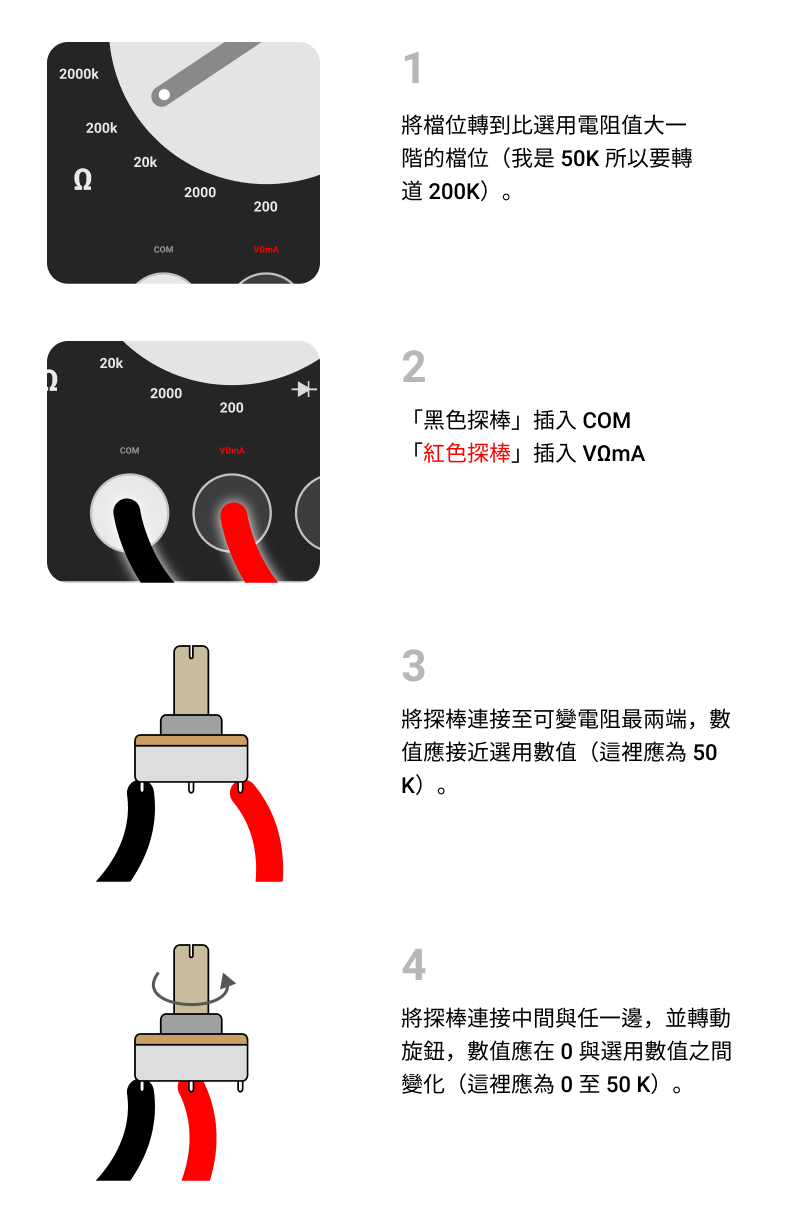 2000k
200k
20k
Ω
2000
200
COM
VΩmA

1

將檔位轉到比選用電阻值大一階的檔位（我是 50K 所以要轉道 200K）。

20k
Ω
2000
200
COM
VΩmA

2

「黑色探棒」插入 COM
「紅色探棒」插入 VΩmA

3

將探棒連接至可變電阻最兩端，數值應接近選用數值（這裡應為 50 K）。

4

將探棒連接中間與任一邊，並轉動旋鈕，數值應在 0 與選用數值之間變化（這裡應為 0 至 50 K）。