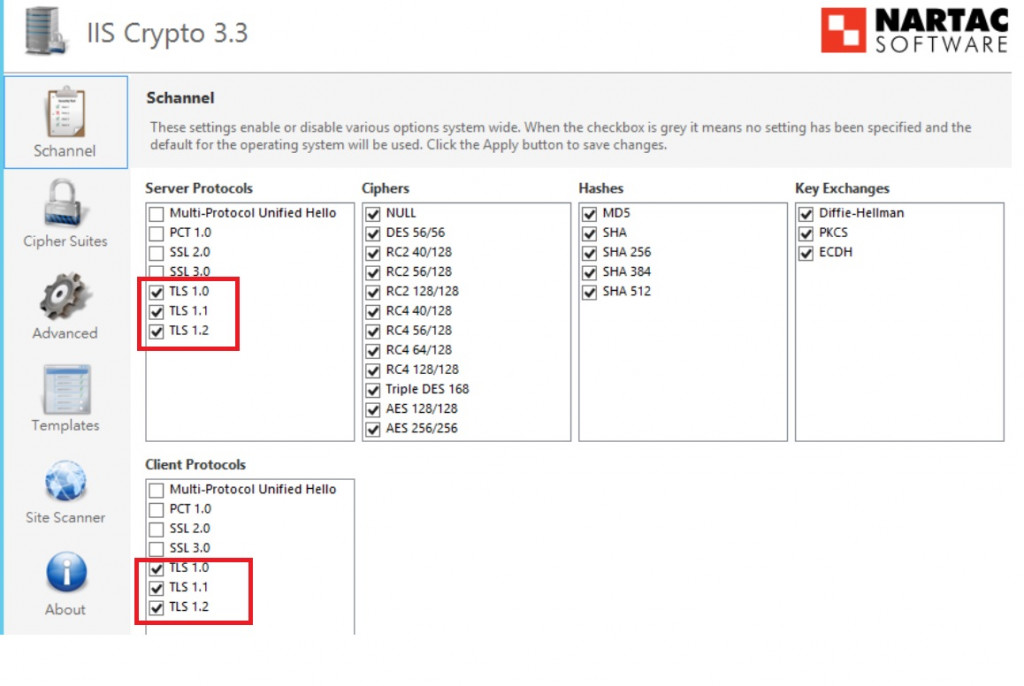 IIS Crypto 3.3

NARTAC SOFTWARE

Schannel

Cipher Suites

Advanced

Templates

Site Scanner

About

Schannel

These settings enable or disable various options system wide. When the checkbox is grey it means no setting has been specified and the default for the operating system will be used. Click the Apply button to save changes.

Server Protocols
Multi-Protocol Unified Hello
PCT 1.0
SSL 2.0
SSL 3.0
TLS 1.0
TLS 1.1
TLS 1.2

Ciphers
NULL
DES 56/56
RC2 40/128
RC2 56/128
RC2 128/128
RC4 40/128
RC4 56/128
RC4 64/128
RC4 128/128
Triple DES 168
AES 128/128
AES 256/256

Hashes
MD5
SHA
SHA 256
SHA 384
SHA 512

Key Exchanges
Diffie-Hellman
PKCS
ECDH

Client Protocols
Multi-Protocol Unified Hello
PCT 1.0
SSL 2.0
SSL 3.0
TLS 1.0
TLS 1.1
TLS 1.2