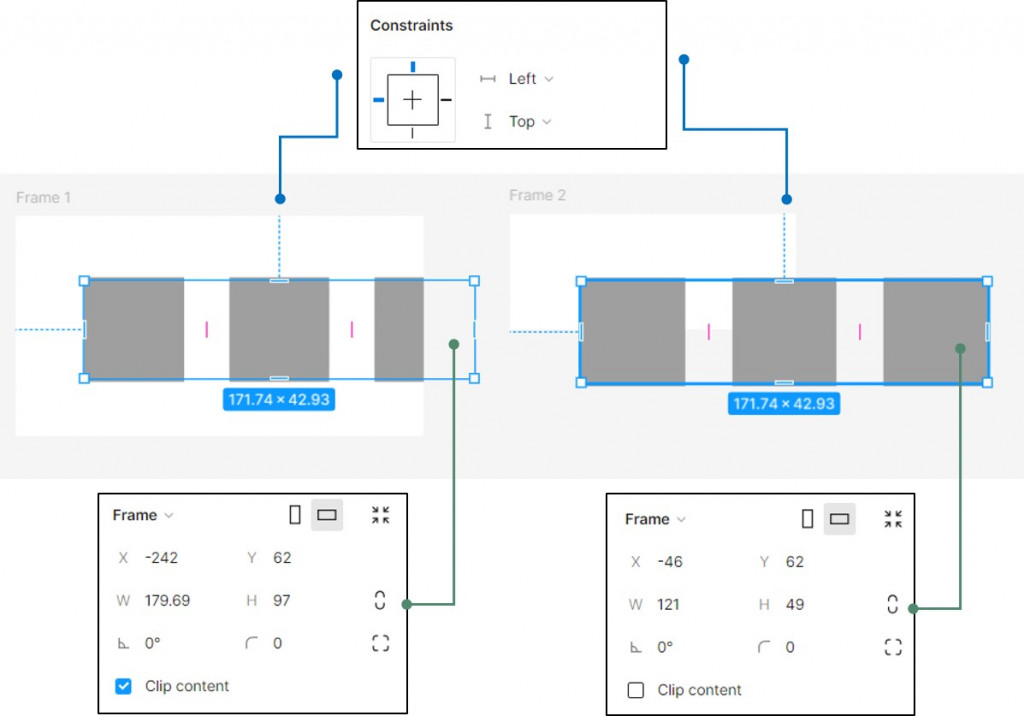 Constraints

Left

Top

Frame 1

171.74 × 42.93

Frame 2

171.74 × 42.93

Frame

X -242
Y 62
W 179.69
H 97
0°
0

Clip content

Frame

X -46
Y 62
W 121
H 49
0°
0

Clip content