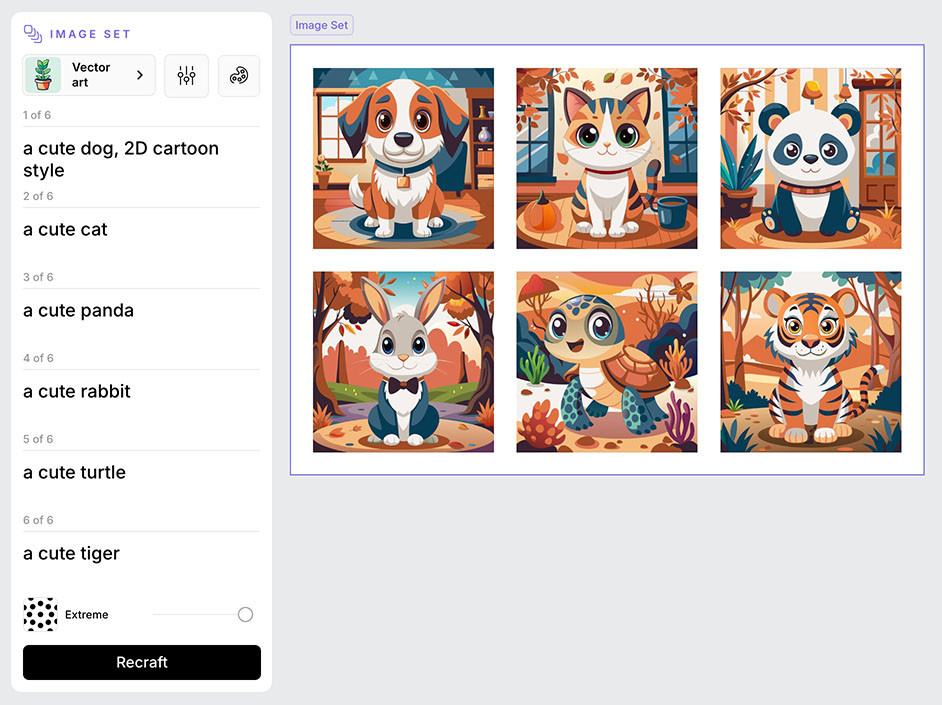 IMAGE SET

Vector art

1 of 6

a cute dog, 2D cartoon style

2 of 6

a cute cat

3 of 6

a cute panda

4 of 6

a cute rabbit

5 of 6

a cute turtle

6 of 6

a cute tiger

Extreme

Recraft

Image Set