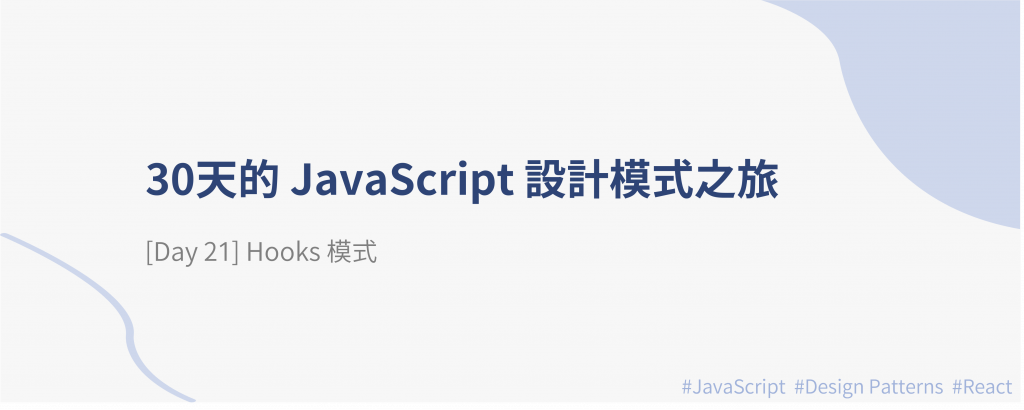 30天的 JavaScript 設計模式之旅

[Day 21] Hooks 模式

#JavaScript #Design Patterns #React