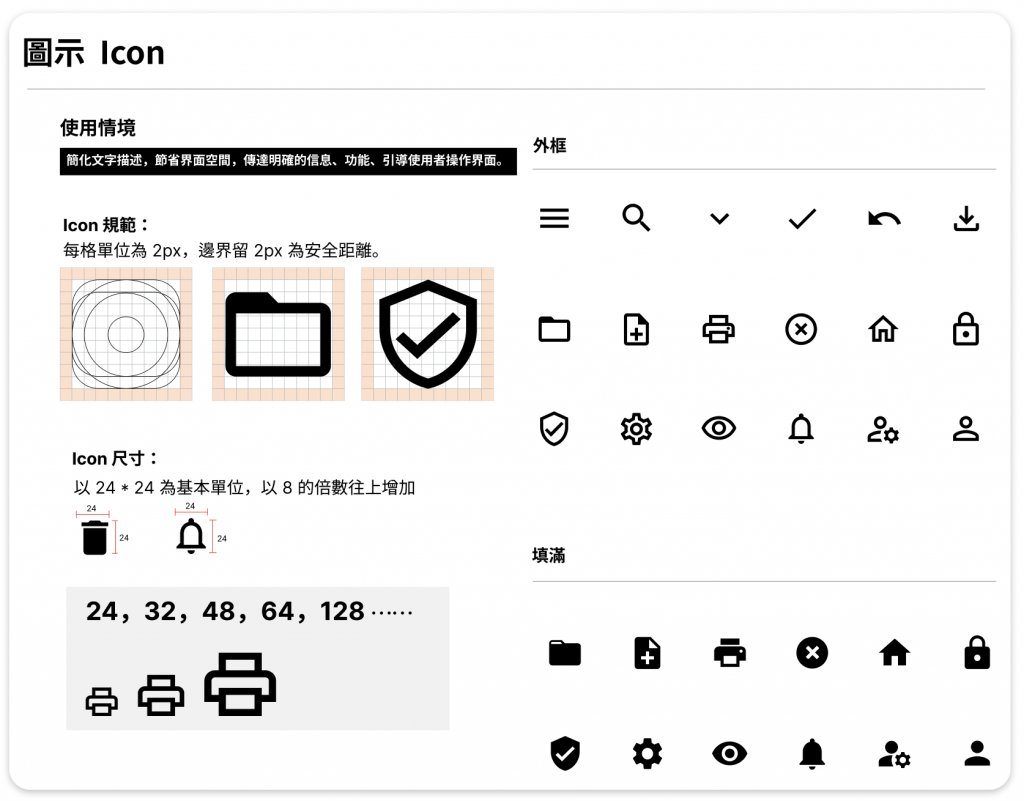 圖示 Icon

使用情境

簡化文字描述，節省界面空間，傳達明確的信息、功能、引導使用者操作界面。

Icon 規範：
每格單位為 2px，邊界留 2px 為安全距離。

Icon 尺寸：
以 24 * 24 為基本單位，以 8 的倍數往上增加

24
24
24
24

24，32，48，64，128……

外框

填滿