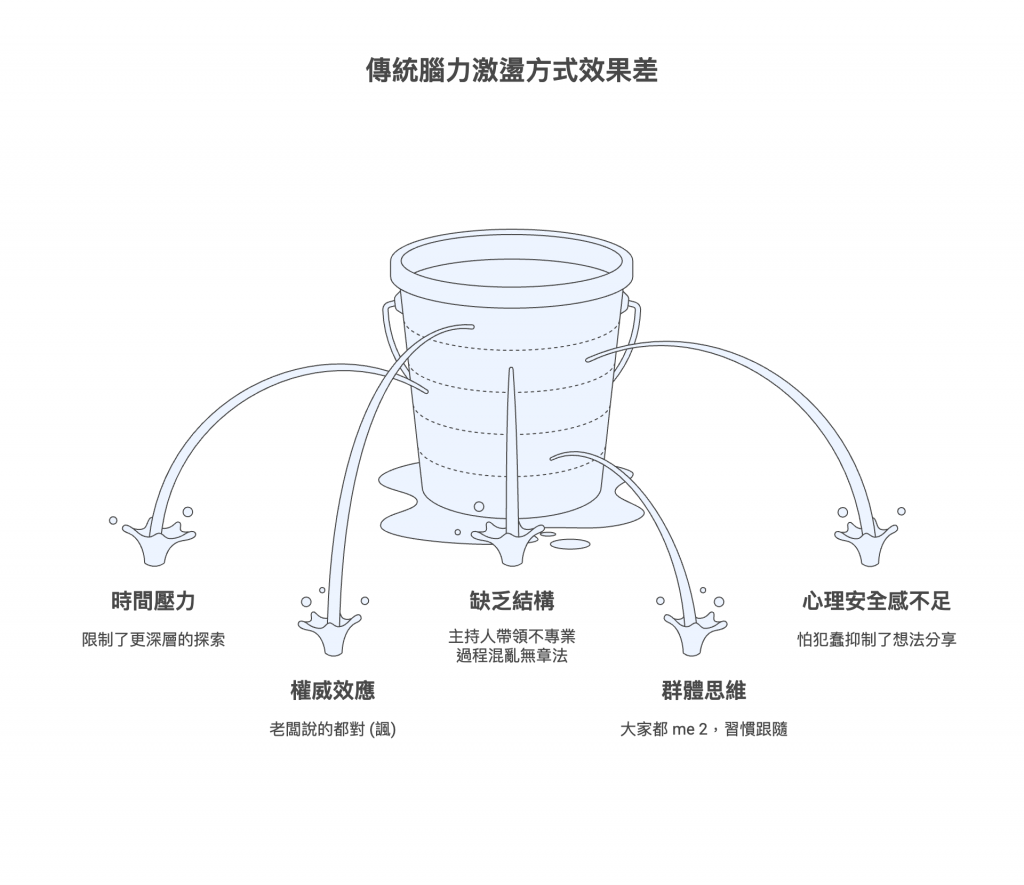 傳統腦力激盪方式效果差

時間壓力

限制了更深層的探索

權威效應

老闆說的都對 (諷)

缺乏結構

主持人帶領不專業
過程混亂無章法

群體思維

大家都 me 2，習慣跟隨

心理安全感不足

怕犯蠢抑制了想法分享