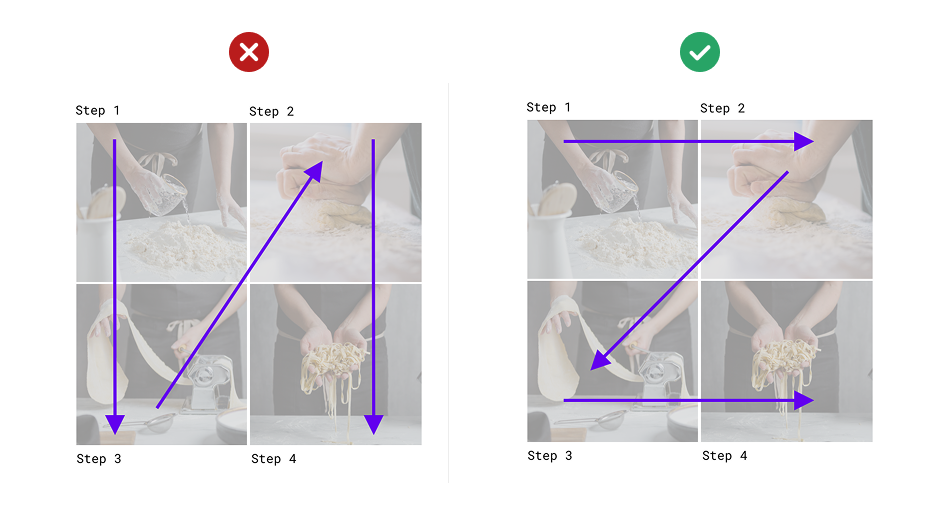 Step 1

Step 2

Step 3

Step 4

Step 1

Step 2

Step 3

Step 4