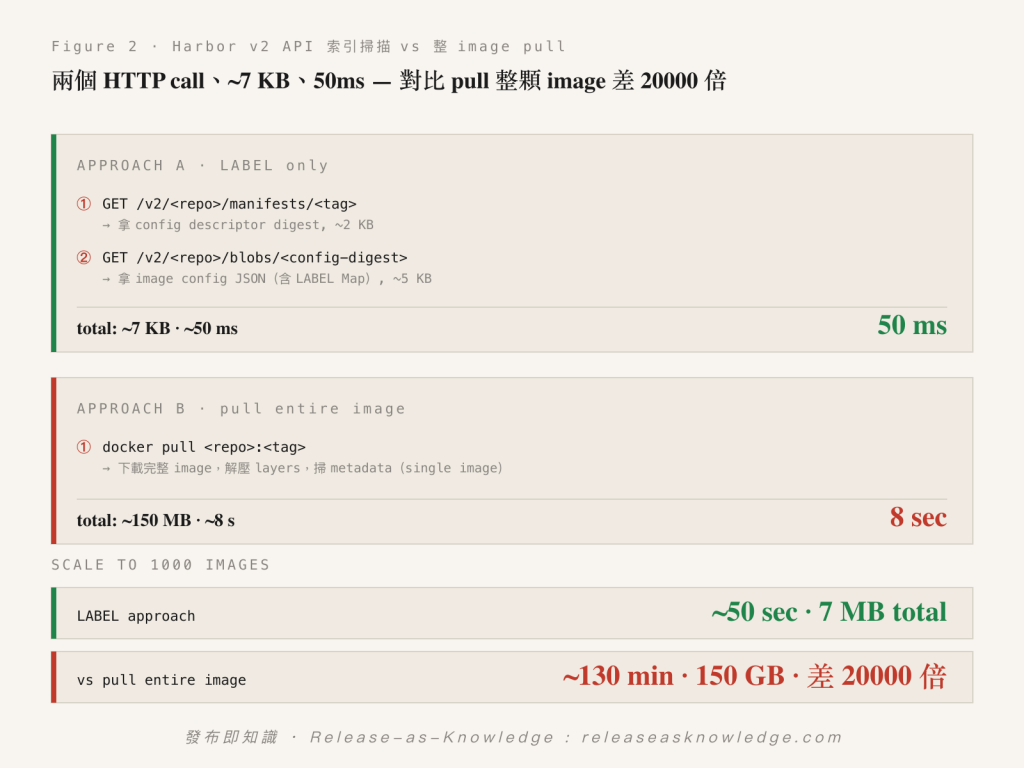 Figure 2 · Harbor v2 API 索引掃描 vs 整 image pull

兩個 HTTP call、~7 KB、50ms — 對比 pull 整顆 image 差 20000 倍

APPROACH A · LABEL only

① GET /v2/<repo>/manifests/<tag>
→ 拿 config descriptor digest, ~2 KB

② GET /v2/<repo>/blobs/<config-digest>
→ 拿 image config JSON（含 LABEL Map）, ~5 KB

total: ~7 KB · ~50 ms

50 ms

APPROACH B · pull entire image

① docker pull <repo>:<tag>
→ 下載完整 image，解壓 layers，掃 metadata（single image）

total: ~150 MB · ~8 s

8 sec

SCALE TO 1000 IMAGES

LABEL approach

~50 sec · 7 MB total

vs pull entire image

~130 min · 150 GB · 差 20000 倍

發布即知識 · Release-as-Knowledge : releaseasknowledge.com